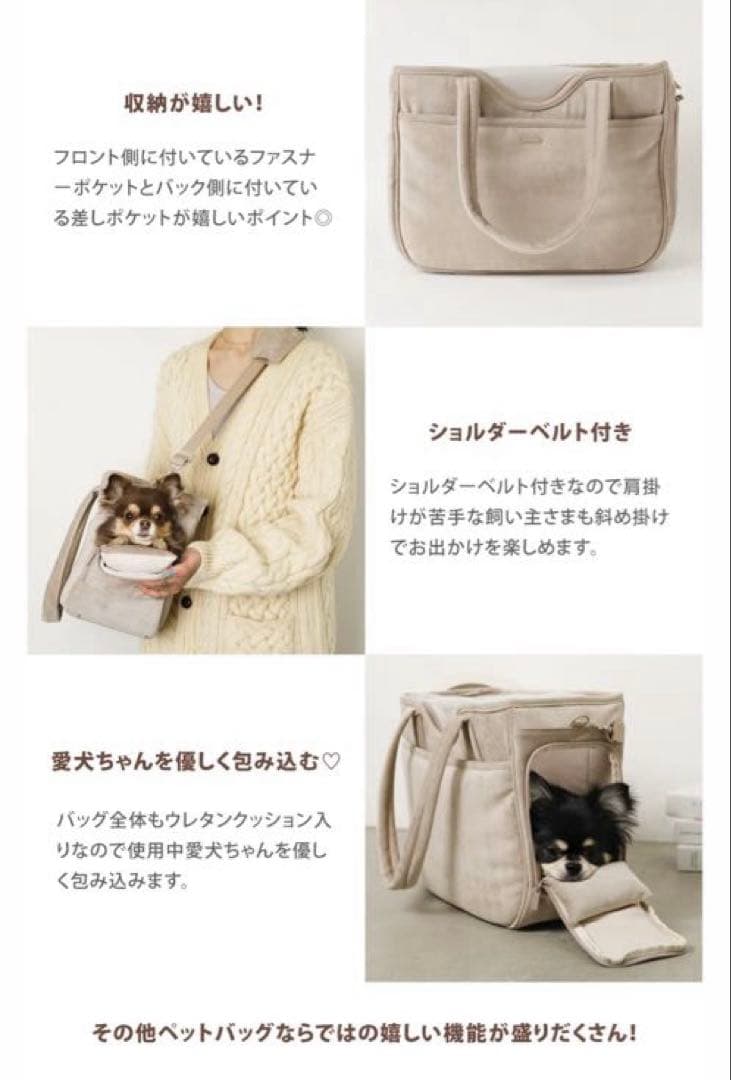 収納が嬉しい!

フロント側に付いているファスナーポケットとバック側に付いている差しポケットが嬉しいポイント◎

ショルダーベルト付き

ショルダーベルト付きなので肩掛けが苦手な飼い主さまも斜め掛けでお出かけを楽しめます。

愛犬ちゃんを優しく包み込む♡

バッグ全体もウレタンクッション入りなので使用中愛犬ちゃんを優しく包み込みます。

その他ペットバッグならではの嬉しい機能が盛りだくさん!