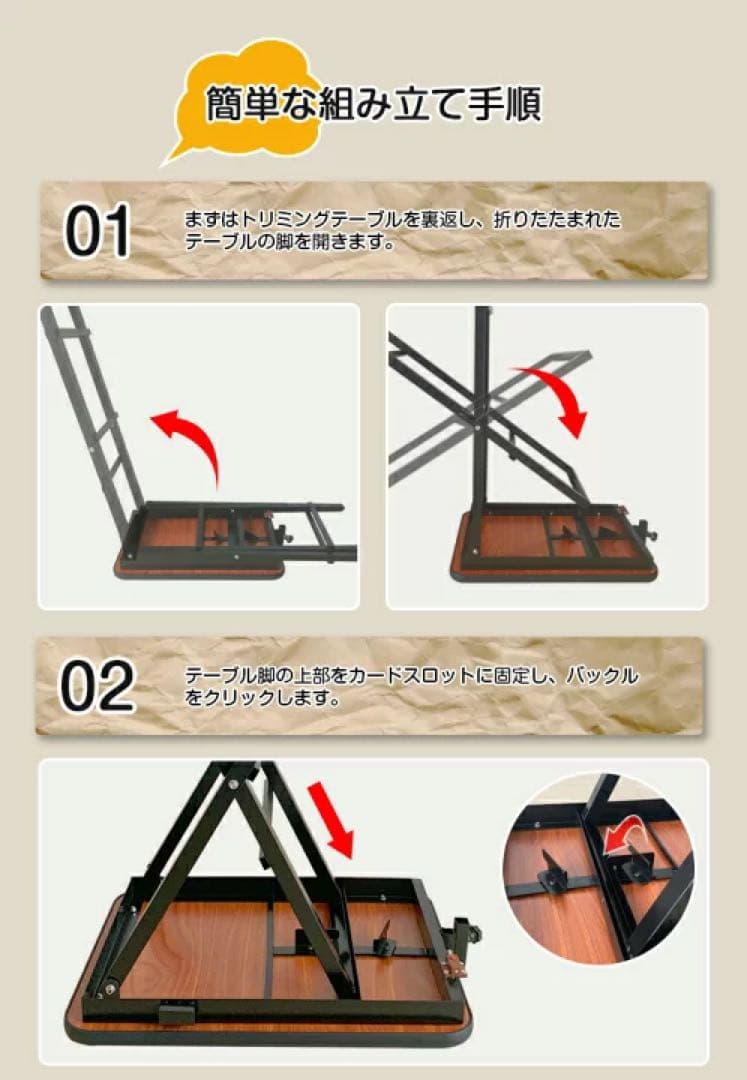 簡単な組み立て手順

01

まずはトリミングテーブルを裏返し、折りたたまれたテーブルの脚を開きます。

02

テーブル脚の上部をカードスロットに固定し、バックルをクリックします。