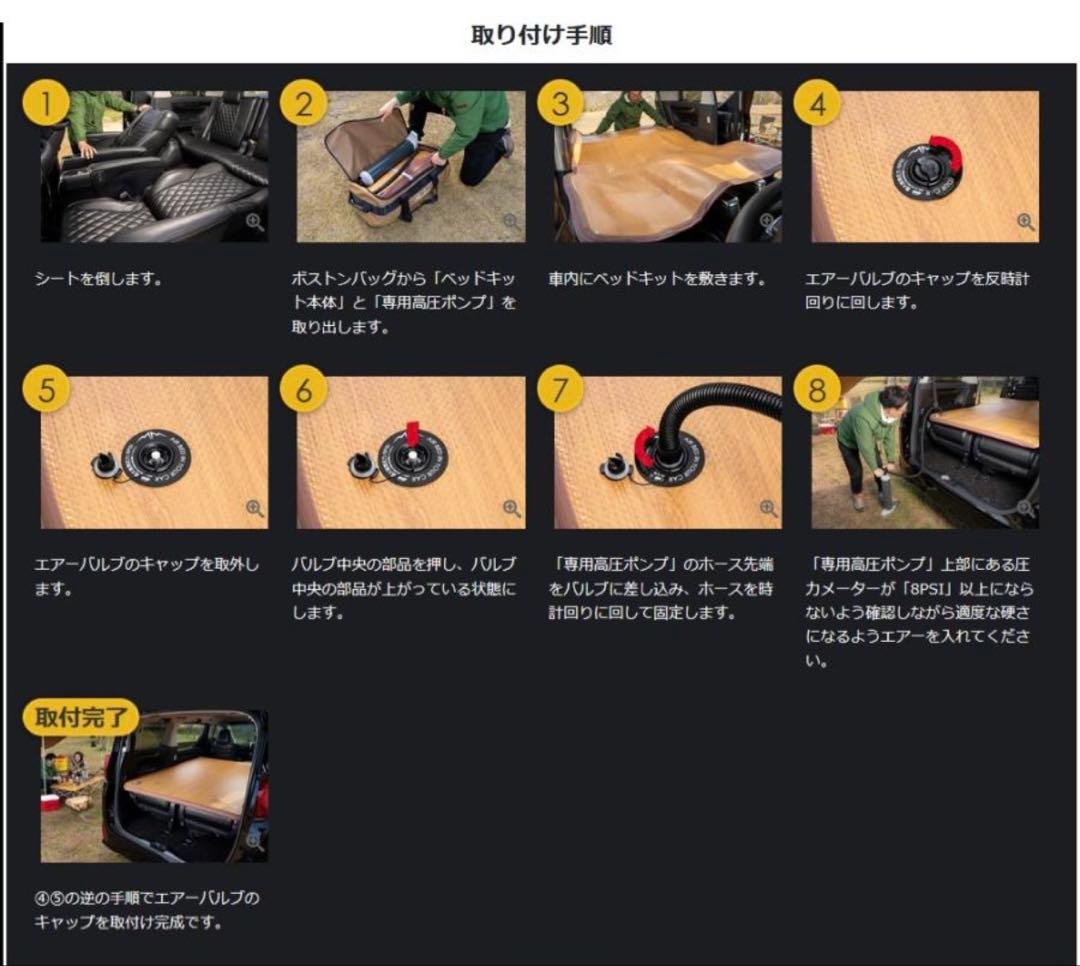 取り付け手順

1

シートを倒します。

2

ボストンバッグから「ベッドキット本体」と「専用高圧ポンプ」を取り出します。

3

車内にベッドキットを敷きます。

4

エアーバルブのキャップを反時計回りに回します。

5

エアーバルブのキャップを取外します。

6

バルブ中央の部品を押し、バルブ中央の部品が上がっている状態にします。

7

「専用高圧ポンプ」のホース先端をバルブに差し込み、ホースを時計回りに回して固定します。

8

「専用高圧ポンプ」上部にある圧力メーターが「8PSI」以上にならないよう確認しながら適度な硬さになるようエアーを入れてください。

取付完了

④⑤の逆の手順でエアーバルブのキャップを取付け完成です。