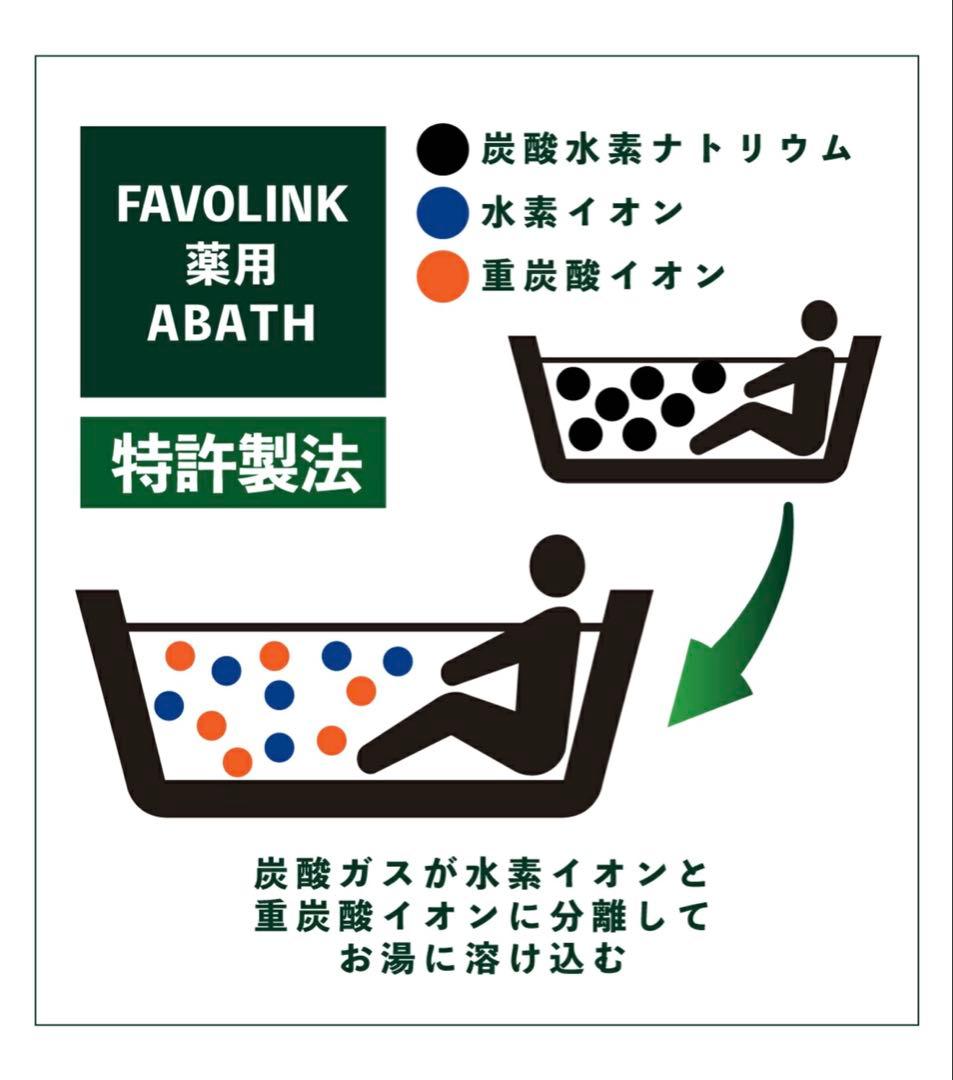 FAVOLINK
薬用
ABATH

特許製法

炭酸水素ナトリウム
水素イオン
重炭酸イオン

炭酸ガスが水素イオンと
重炭酸イオンに分離して
お湯に溶け込む