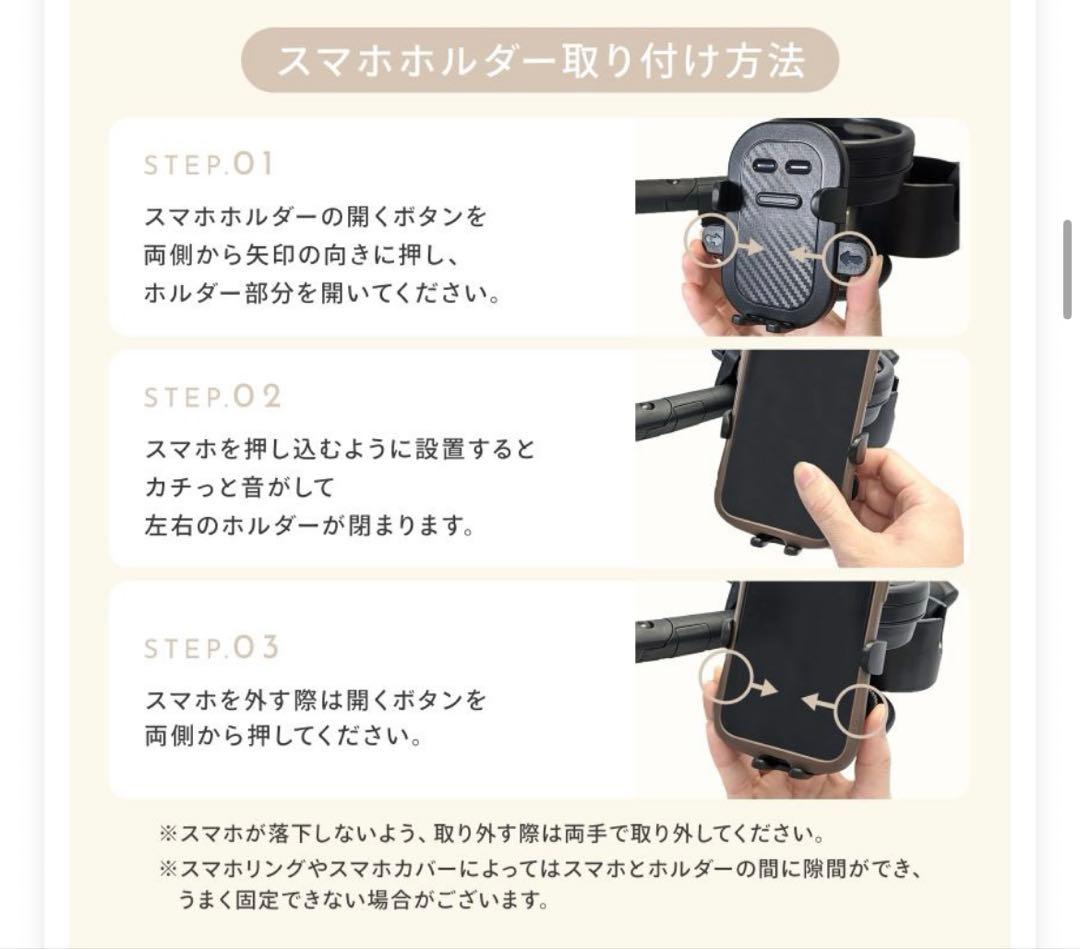 スマホホルダー取り付け方法

STEP.01
スマホホルダーの開くボタンを両側から矢印の向きに押し、ホルダー部分を開いてください。

STEP.02
スマホを押し込むように設置するとカチっと音がして左右のホルダーが閉まります。

STEP.03
スマホを外す際は開くボタンを両側から押してください。

※スマホが落下しないよう、取り外す際は両手で取り外してください。
※スマホリングやスマホカバーによってはスマホとホルダーの間に隙間ができ、うまく固定できない場合がございます。