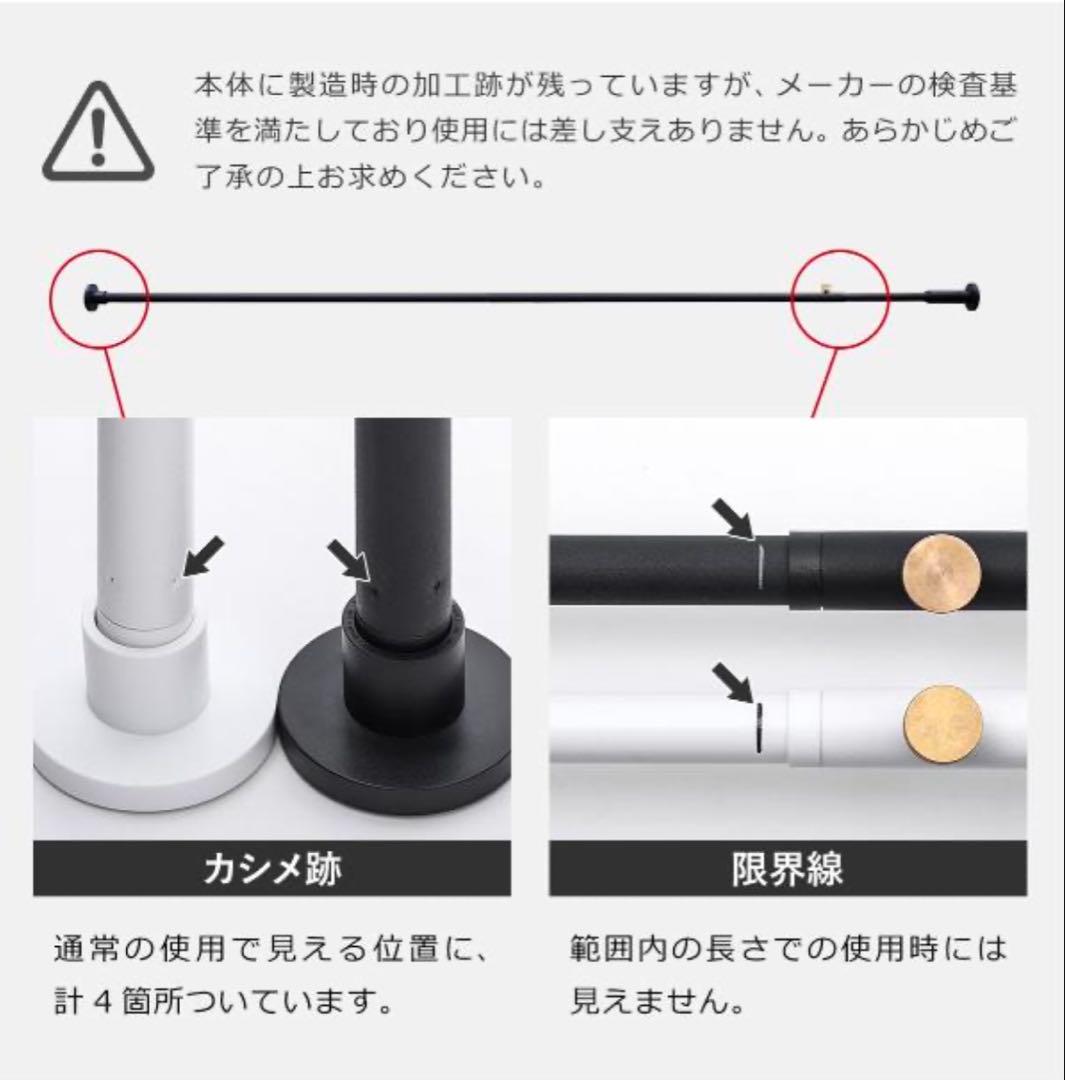 本体に製造時の加工跡が残っていますが、メーカーの検査基準を満たしており使用には差し支えありません。あらかじめご了承の上お求めください。

カシメ跡

通常の使用で見える位置に、計４箇所ついています。

限界線

範囲内の長さでの使用時には見えません。