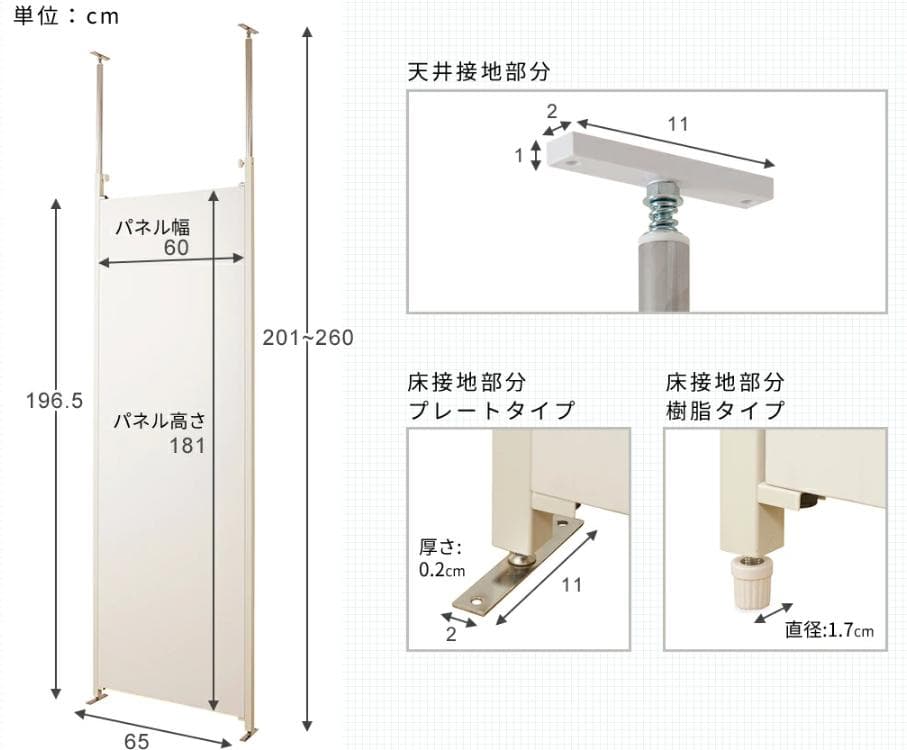 単位：cm

パネル幅
60

196.5

パネル高さ
181

201~260

65

天井接地部分

2

11

1

床接地部分
プレートタイプ

厚さ:
0.2cm

11

2

床接地部分
樹脂タイプ

直径:1.7cm