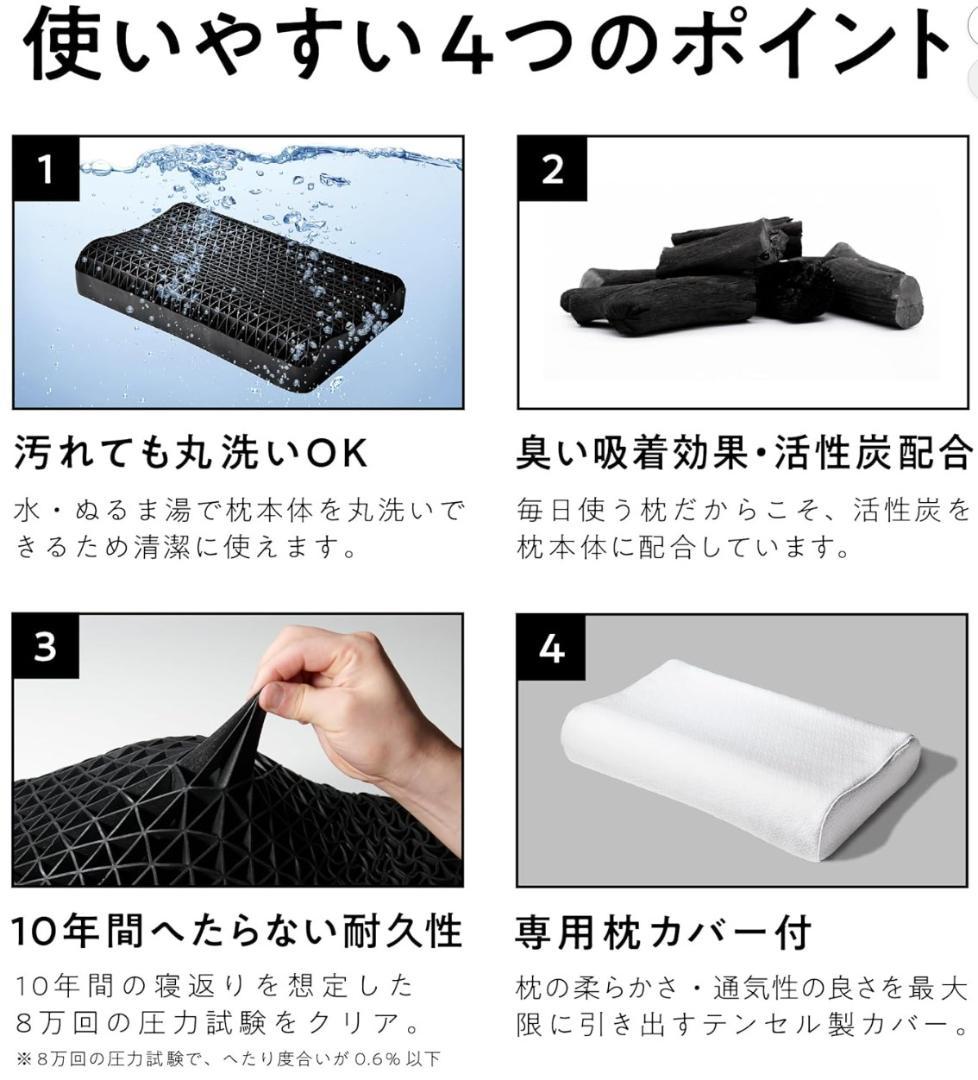 使いやすい4つのポイント

1

汚れても丸洗いOK

水・ぬるま湯で枕本体を丸洗いできるため清潔に使えます。

2

臭い吸着効果・活性炭配合

毎日使う枕だからこそ、活性炭を枕本体に配合しています。

3

10年間へたらない耐久性

10年間の寝返りを想定した8万回の圧力試験をクリア。

※8万回の圧力試験で、へたり度合いが0.6%以下

4

専用枕カバー付

枕の柔らかさ・通気性の良さを最大限に引き出すテンセル製カバー。