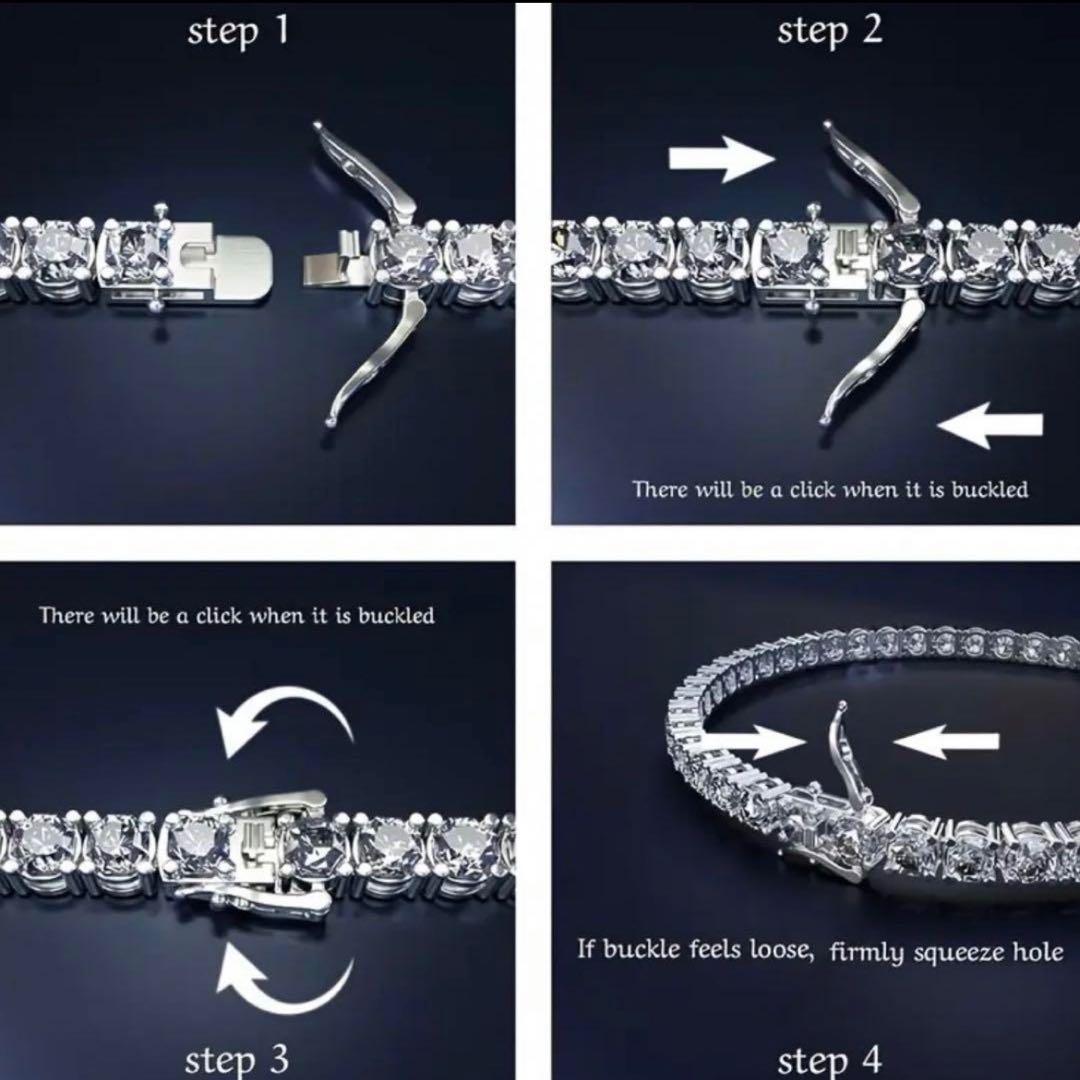 step 1

step 2

There will be a click when it is buckled

There will be a click when it is buckled

step 3

If buckle feels loose, firmly squeeze hole

step 4