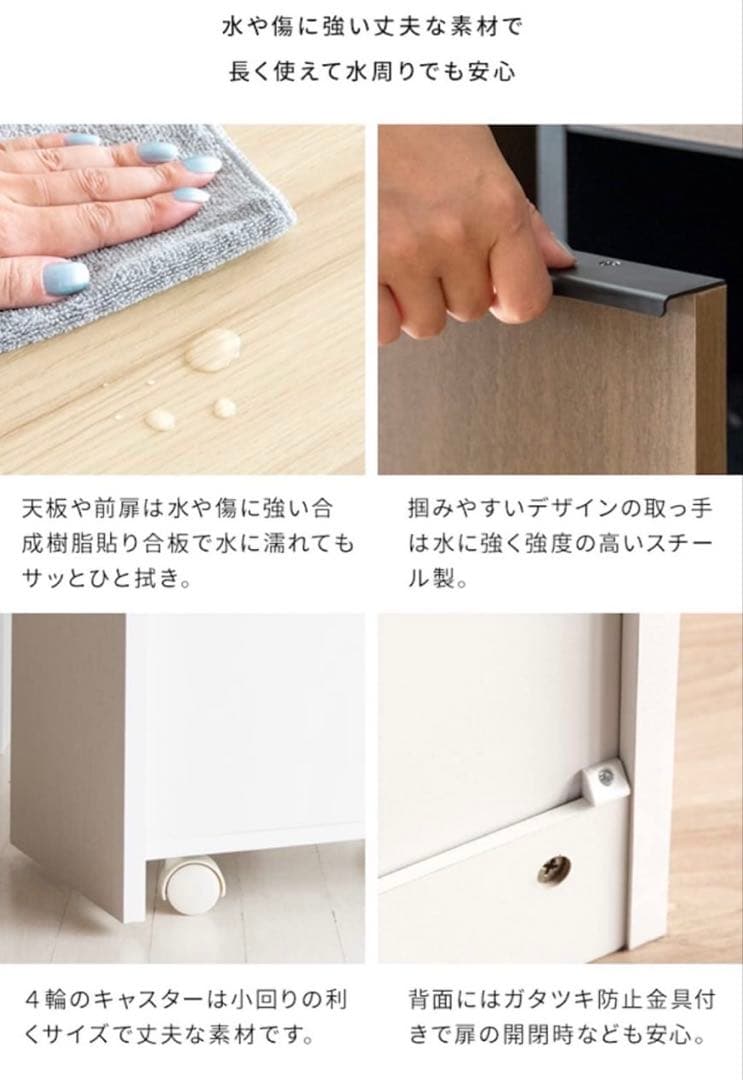 水や傷に強い丈夫な素材で
長く使えて水周りでも安心

天板や前扉は水や傷に強い合成樹脂貼り合板で水に濡れてもサッとひと拭き。

掴みやすいデザインの取っ手は水に強く強度の高いスチール製。

４輪のキャスターは小回りの利くサイズで丈夫な素材です。

背面にはガタツキ防止金具付きで扉の開閉時なども安心。