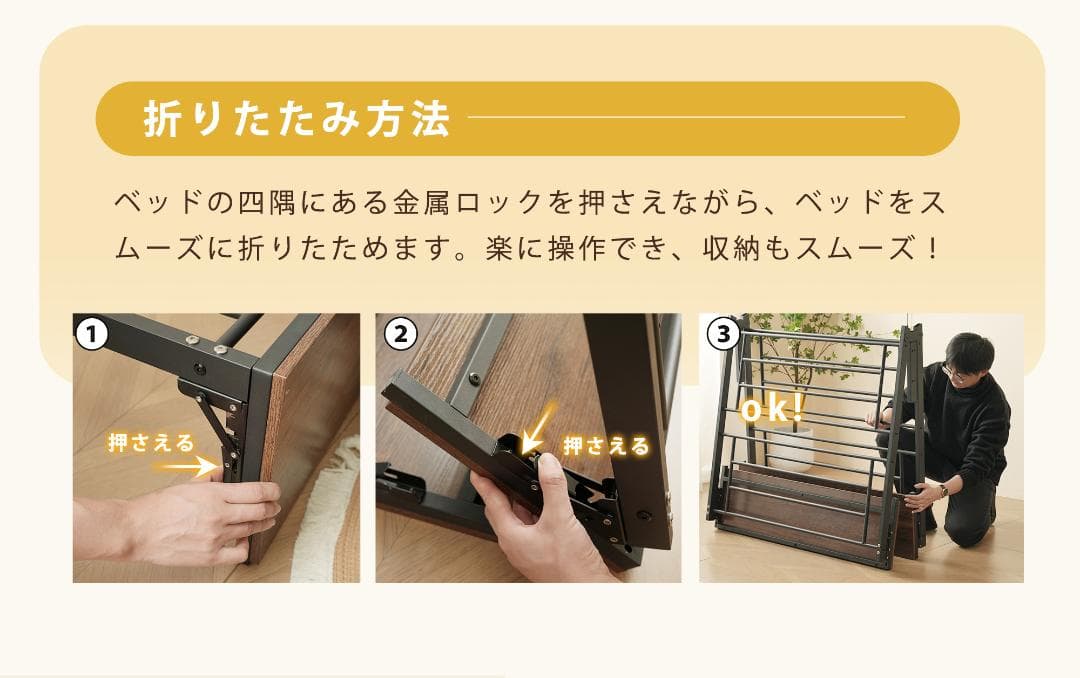 折りたたみ方法

ベッドの四隅にある金属ロックを押さえながら、ベッドをスムーズに折りたためます。楽に操作でき、収納もスムーズ！

1
押さえる

2
押さえる

3
ok!