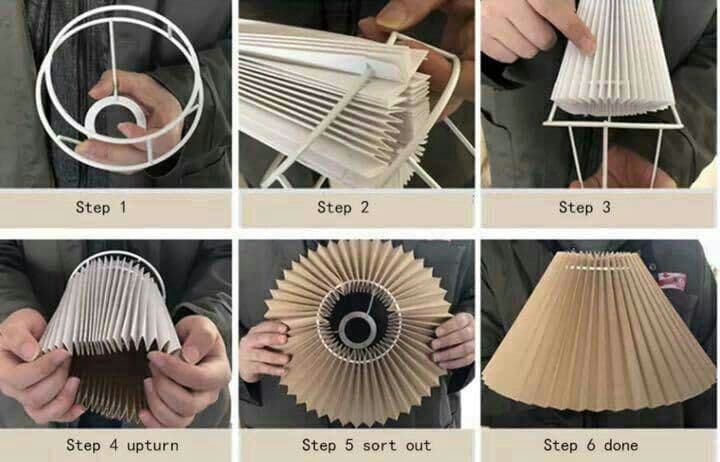 Step 1

Step 2

Step 3

Step 4 upturn

Step 5 sort out

Step 6 done