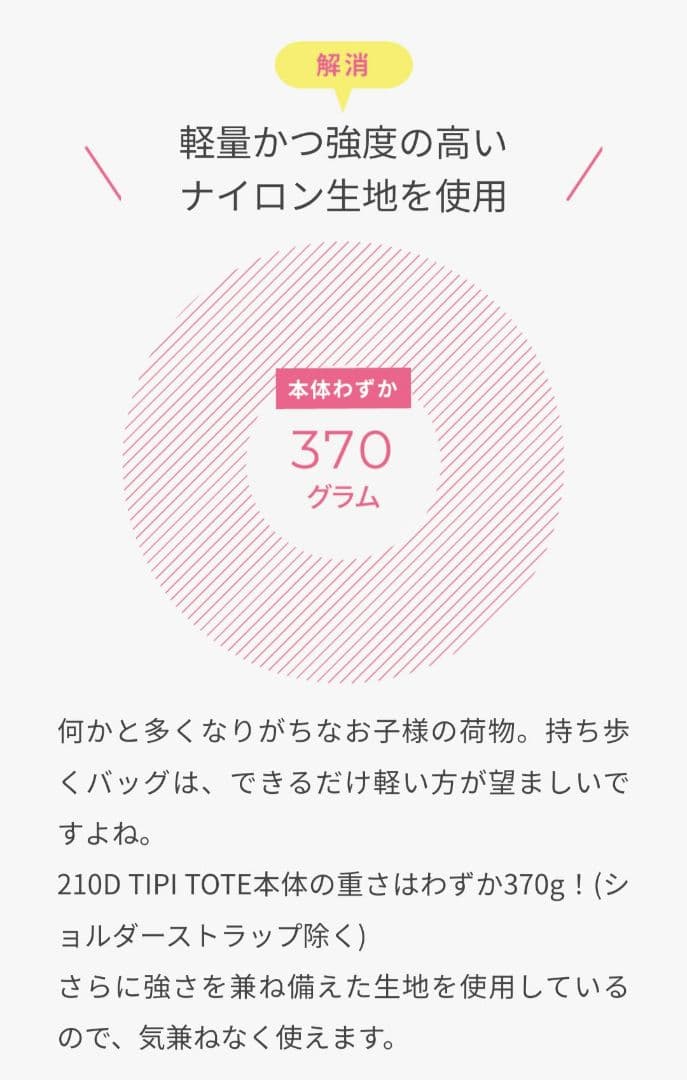 解消

軽量かつ強度の高い
ナイロン生地を使用

本体わずか
370
グラム

何かと多くなりがちなお子様の荷物。持ち歩くバッグは、できるだけ軽い方が望ましいですよね。
210D TIPI TOTE本体の重さはわずか370g！(ショルダーストラップ除く)
さらに強さを兼ね備えた生地を使用しているので、気兼ねなく使えます。