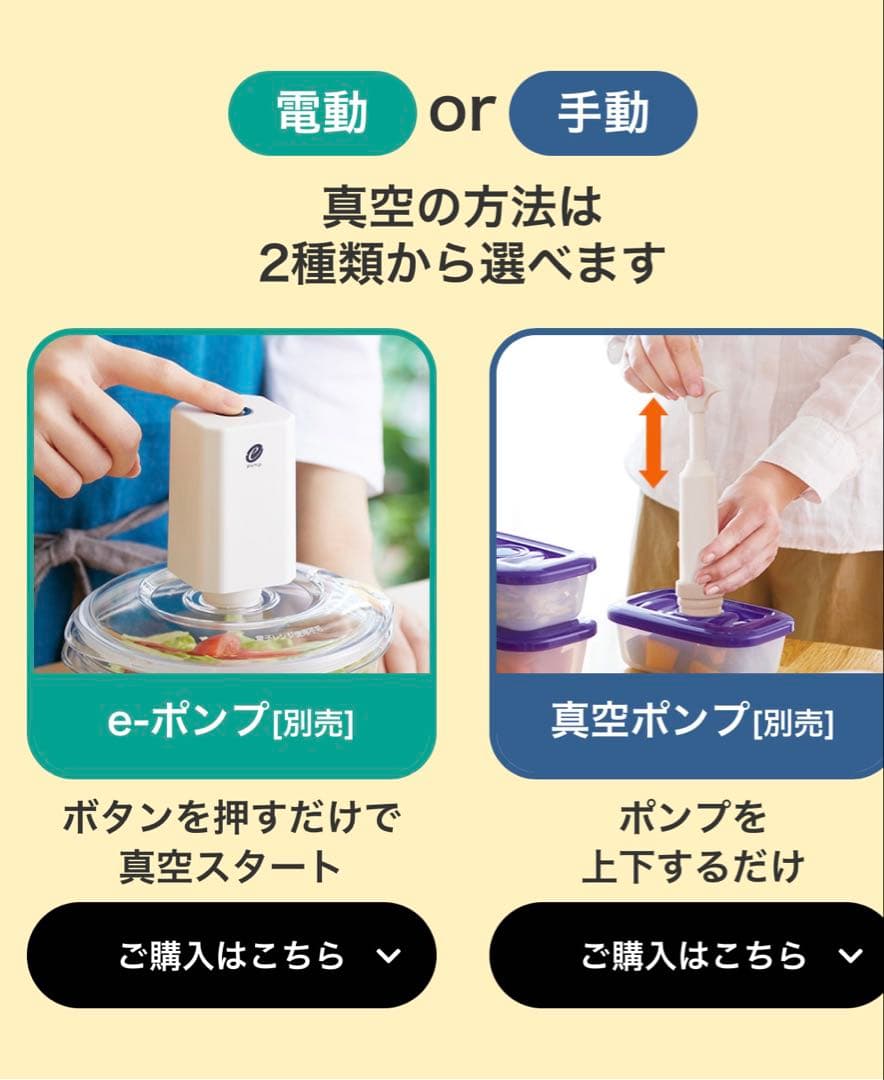 電動 or 手動

真空の方法は
2種類から選べます

e-ポンプ[別売]

ボタンを押すだけで
真空スタート

ご購入はこちら

真空ポンプ[別売]

ポンプを
上下するだけ

ご購入はこちら