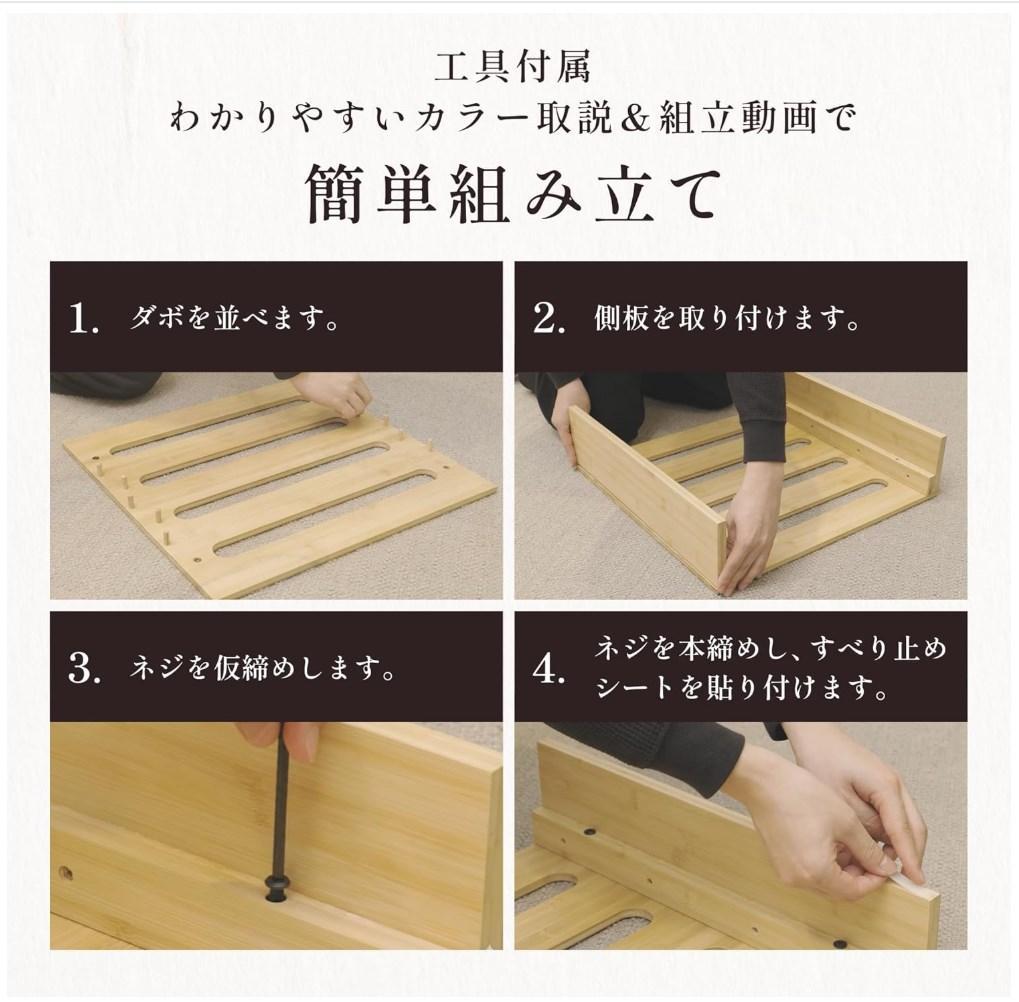 工具付属
わかりやすいカラー取説＆組立動画で
簡単組み立て

1. ダボを並べます。

2. 側板を取り付けます。

3. ネジを仮締めします。

4. ネジを本締めし、すべり止めシートを貼り付けます。