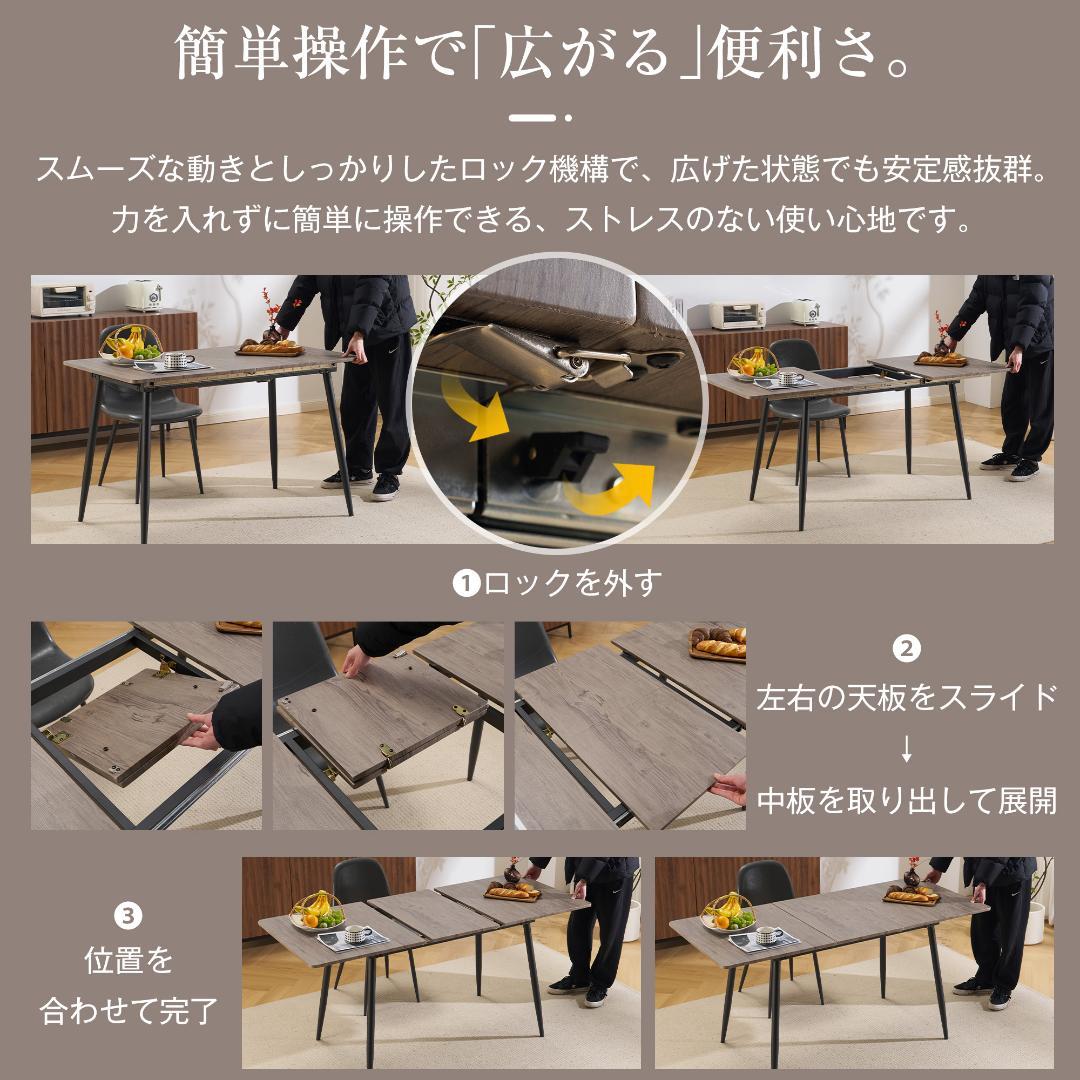 簡単操作で「広がる」便利さ。

スムーズな動きとしっかりしたロック機構で、広げた状態でも安定感抜群。
力を入れずに簡単に操作できる、ストレスのない使い心地です。

❶ロックを外す

❷
左右の天板をスライド
↓
中板を取り出して展開

❸
位置を
合わせて完了