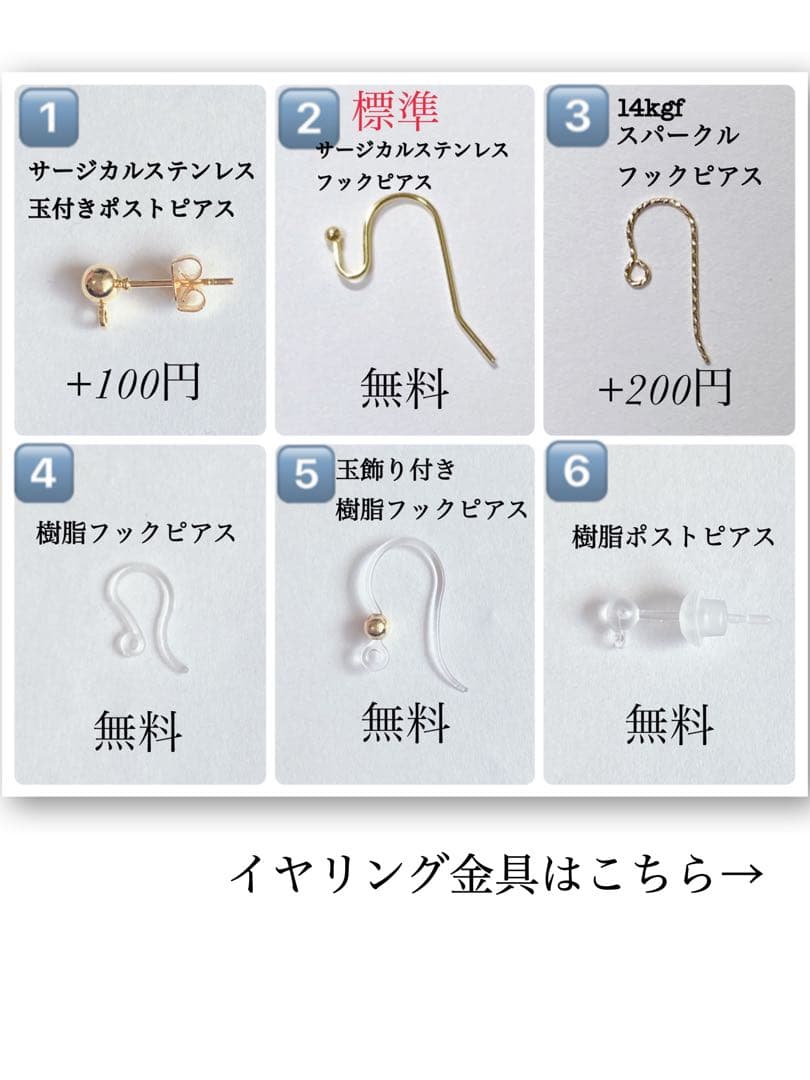 1
サージカルステンレス
玉付きポストピアス

+100円

2 標準
サージカルステンレス
フックピアス

無料

3 14kgf
スパークル
フックピアス

+200円

4
樹脂フックピアス

無料

5 玉飾り付き
樹脂フックピアス

無料

6
樹脂ポストピアス

無料

イヤリング金具はこちら→