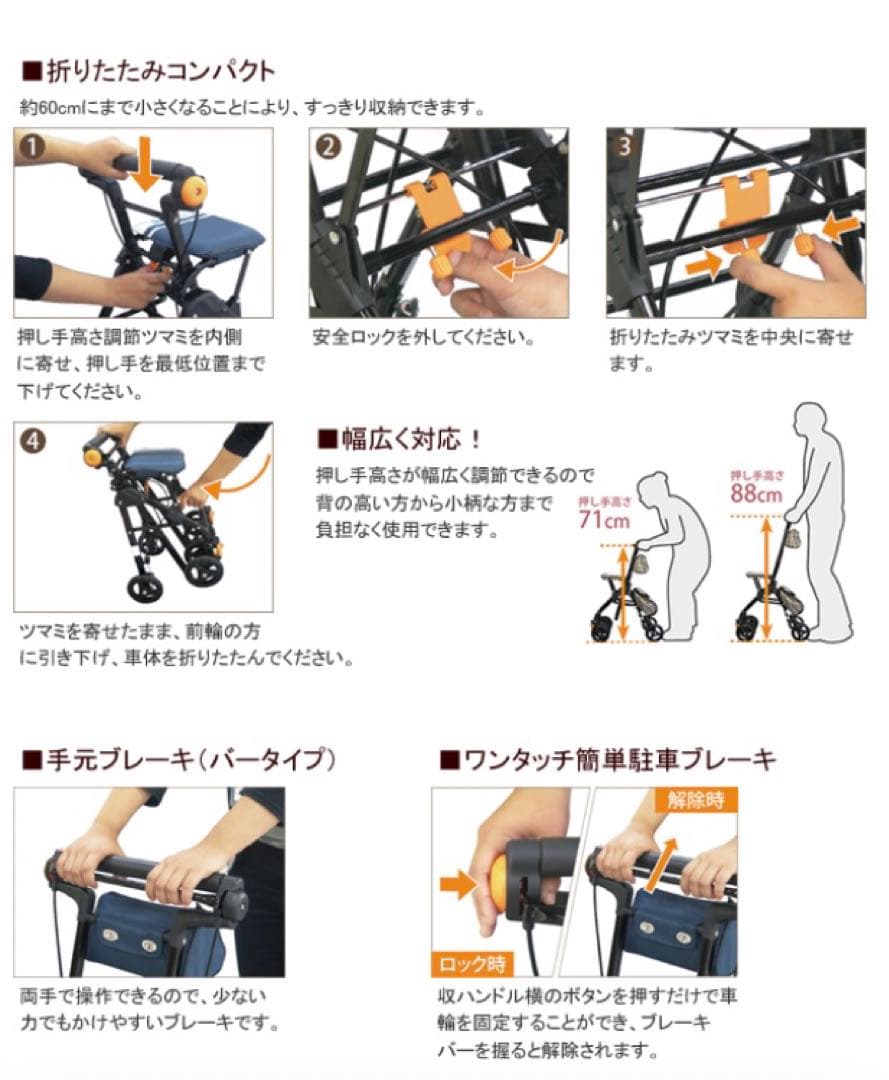 ■折りたたみコンパクト

約60cmにまで小さくなることにより、すっきり収納できます。

1

押し手高さ調節ツマミを内側に寄せ、押し手を最低位置まで下げてください。

2

安全ロックを外してください。

3

折りたたみツマミを中央に寄せます。

4

ツマミを寄せたまま、前輪の方に引き下げ、車体を折りたたんでください。

■幅広く対応！

押し手高さが幅広く調節できるので背の高い方から小柄な方まで負担なく使用できます。

押し手高さ
71cm

押し手高さ
88cm

■手元ブレーキ（バータイプ）

両手で操作できるので、少ない力でもかけやすいブレーキです。

■ワンタッチ簡単駐車ブレーキ

解除時

ロック時

収ハンドル横のボタンを押すだけで車輪を固定することができ、ブレーキバーを握ると解除されます。