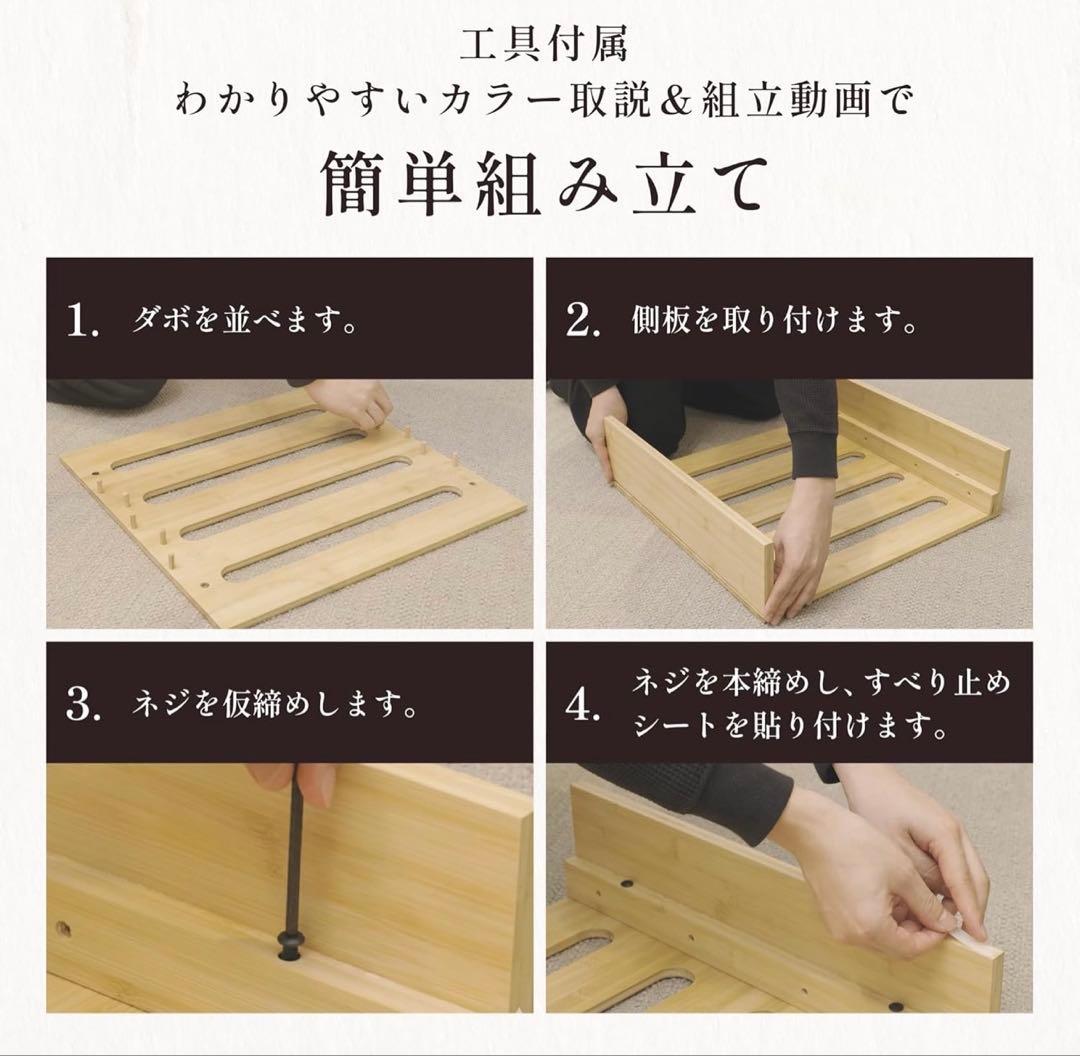 工具付属
わかりやすいカラー取説＆組立動画で
簡単組み立て

1. ダボを並べます。

2. 側板を取り付けます。

3. ネジを仮締めします。

4. ネジを本締めし、すべり止めシートを貼り付けます。