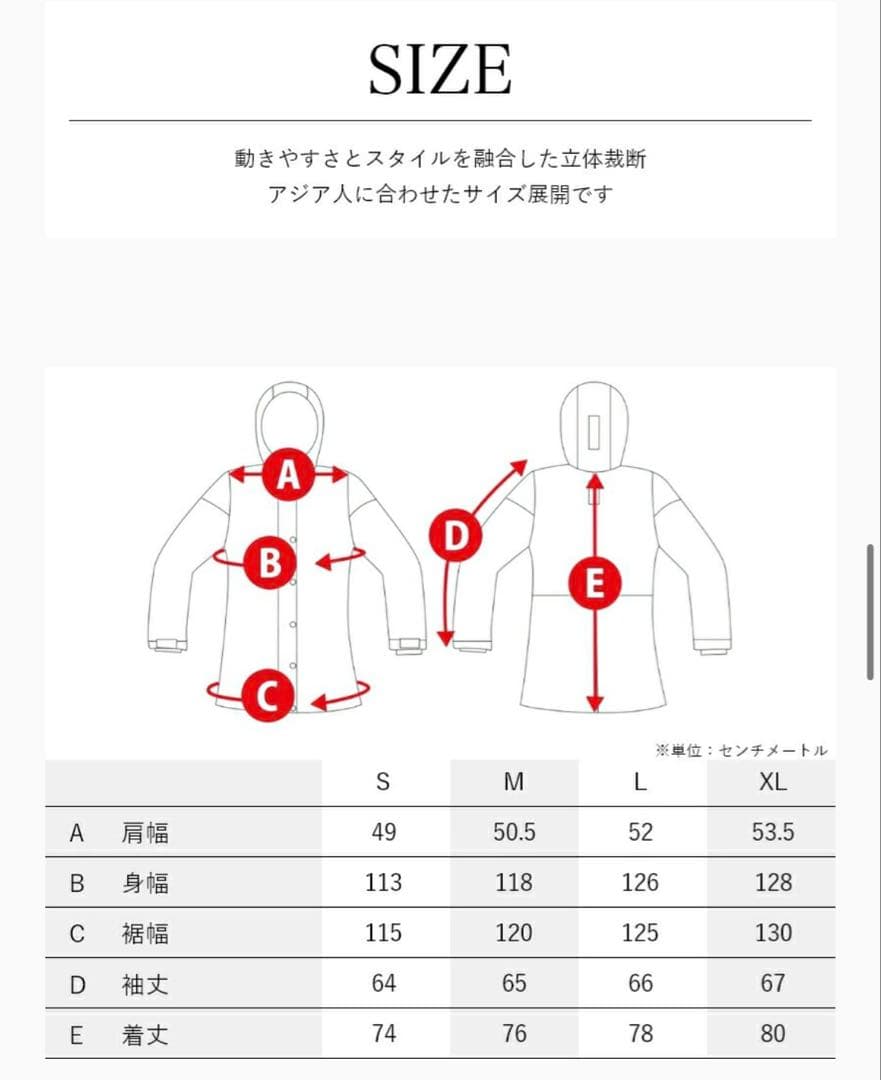 SIZE

動きやすさとスタイルを融合した立体裁断
アジア人に合わせたサイズ展開です

A
B
C
D
E

※単位：センチメートル

| | S | M | L | XL |
|---|---|---|---|---|
| A　肩幅 | 49 | 50.5 | 52 | 53.5 |
| B　身幅 | 113 | 118 | 126 | 128 |
| C　裾幅 | 115 | 120 | 125 | 130 |
| D　袖丈 | 64 | 65 | 66 | 67 |
| E　着丈 | 74 | 76 | 78 | 80 |