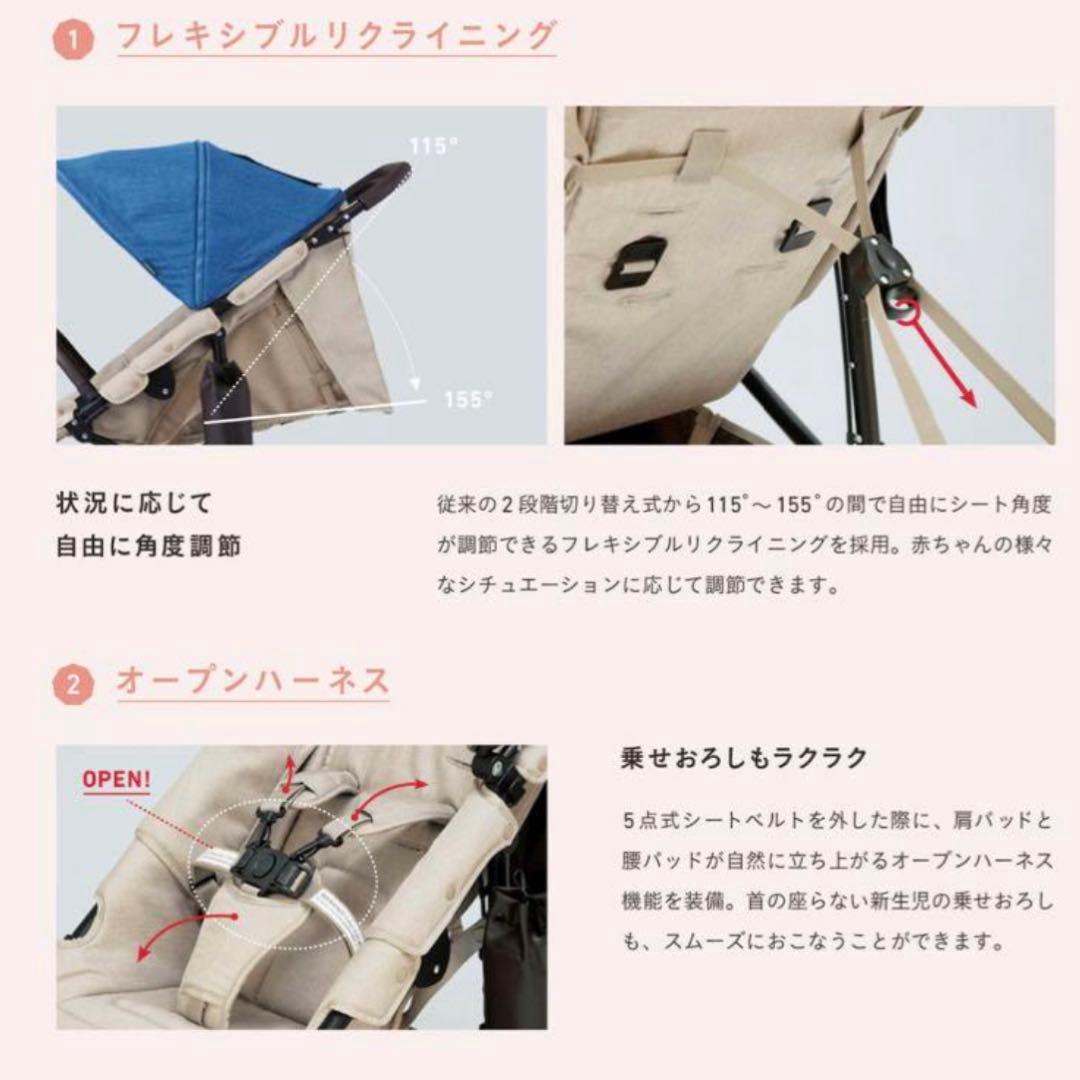 1 フレキシブルリクライニング

115°

155°

状況に応じて
自由に角度調節

従来の２段階切り替え式から115°～155°の間で自由にシート角度が調節できるフレキシブルリクライニングを採用。赤ちゃんの様々なシチュエーションに応じて調節できます。

2 オープンハーネス

OPEN!

乗せおろしもラクラク

5点式シートベルトを外した際に、肩パッドと腰パッドが自然に立ち上がるオープンハーネス機能を装備。首の座らない新生児の乗せおろしも、スムーズにおこなうことができます。