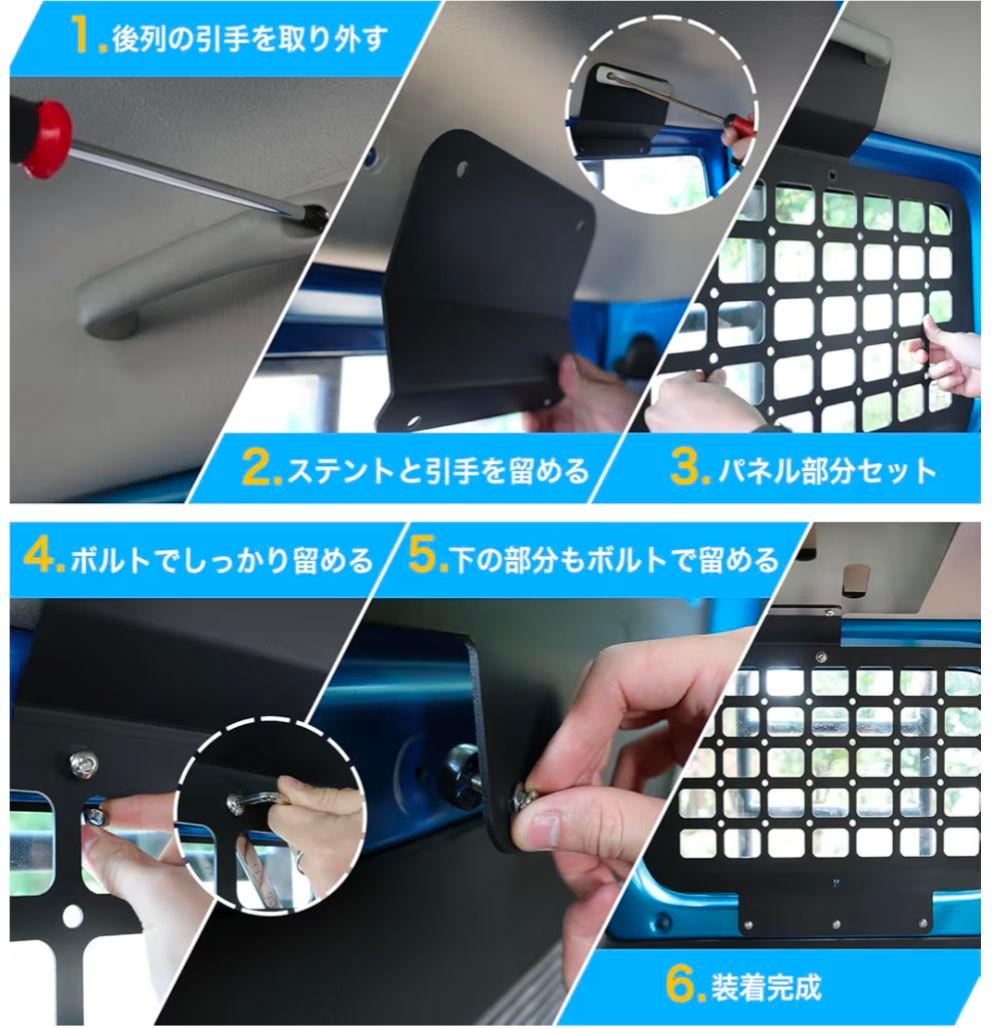 1.後列の引手を取り外す

2.ステントと引手を留める

3.パネル部分セット

4.ボルトでしっかり留める

5.下の部分もボルトで留める

6.装着完成