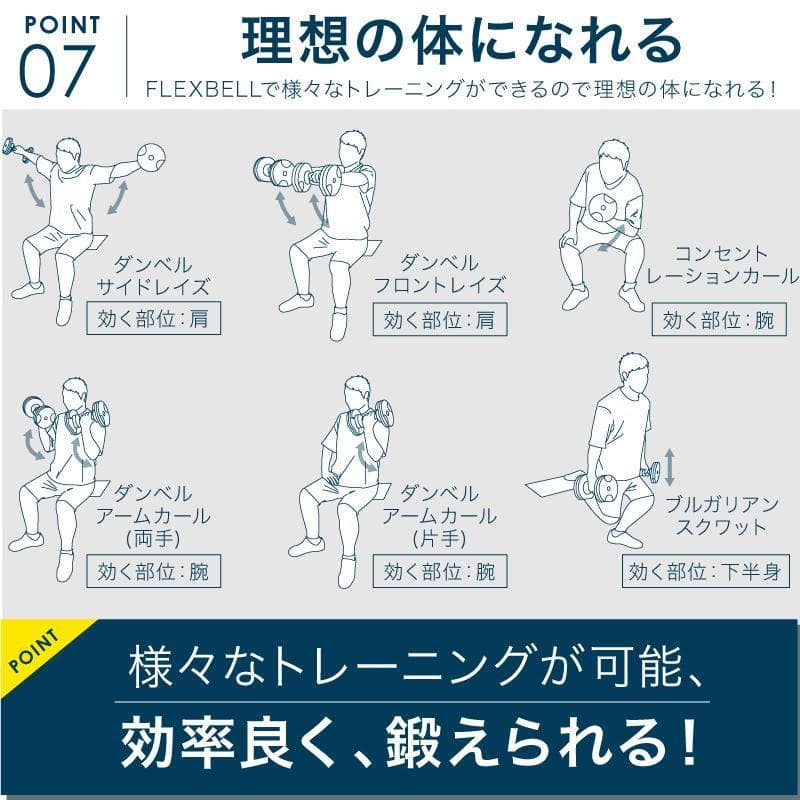 POINT
07

理想の体になれる

FLEXBELLで様々なトレーニングができるので理想の体になれる！

ダンベル
サイドレイズ
効く部位：肩

ダンベル
フロントレイズ
効く部位：肩

コンセント
レーションカール
効く部位：腕

ダンベル
アームカール
(両手)
効く部位：腕

ダンベル
アームカール
(片手)
効く部位：腕

ブルガリアン
スクワット
効く部位：下半身

POINT

様々なトレーニングが可能、

効率良く、鍛えられる！