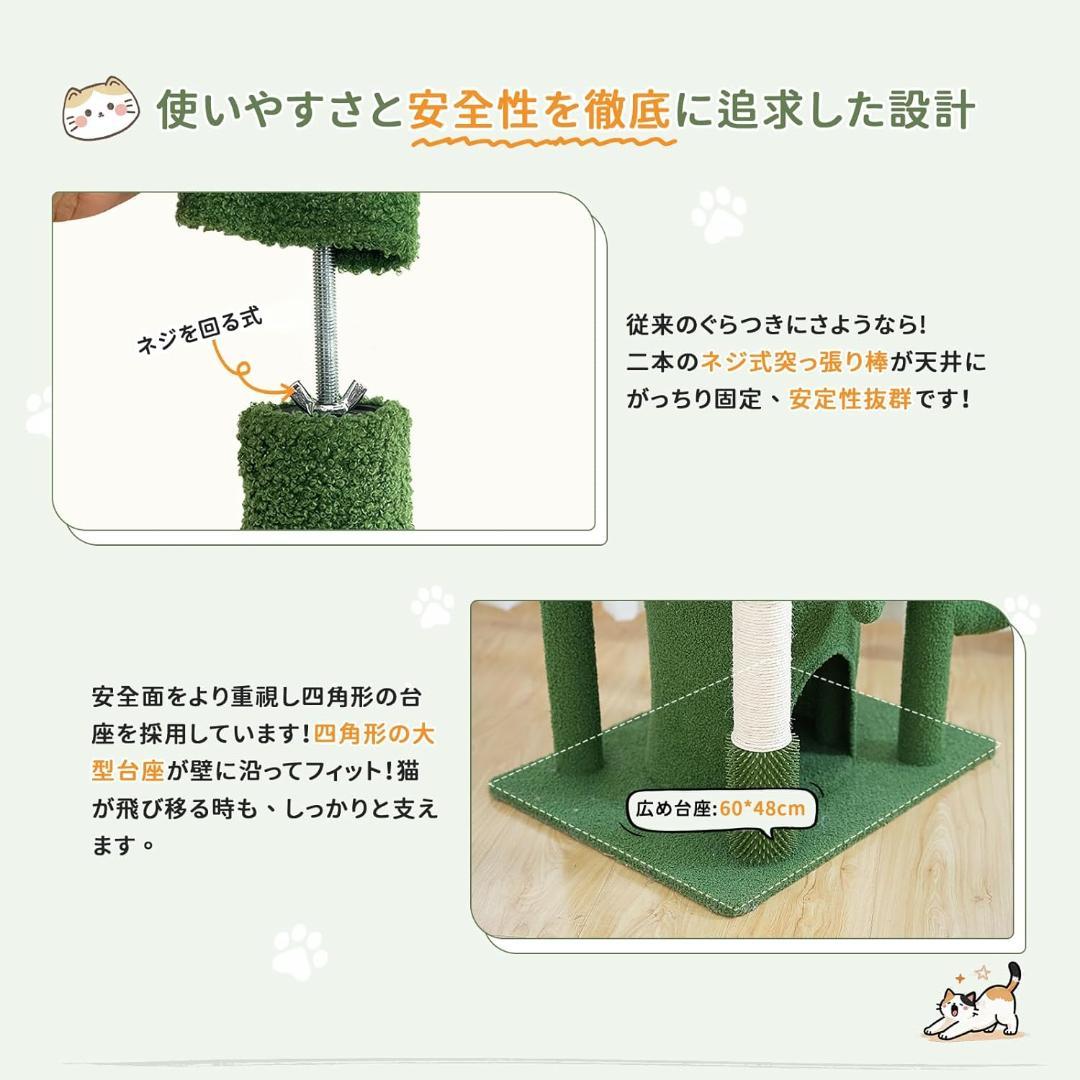 使いやすさと安全性を徹底に追求した設計

ネジを回る式

従来のぐらつきにさようなら！二本のネジ式突っ張り棒が天井にがっちり固定、安定性抜群です！

安全面をより重視し四角形の台座を採用しています！四角形の大型台座が壁に沿ってフィット！猫が飛び移る時も、しっかりと支えます。

広め台座:60*48cm