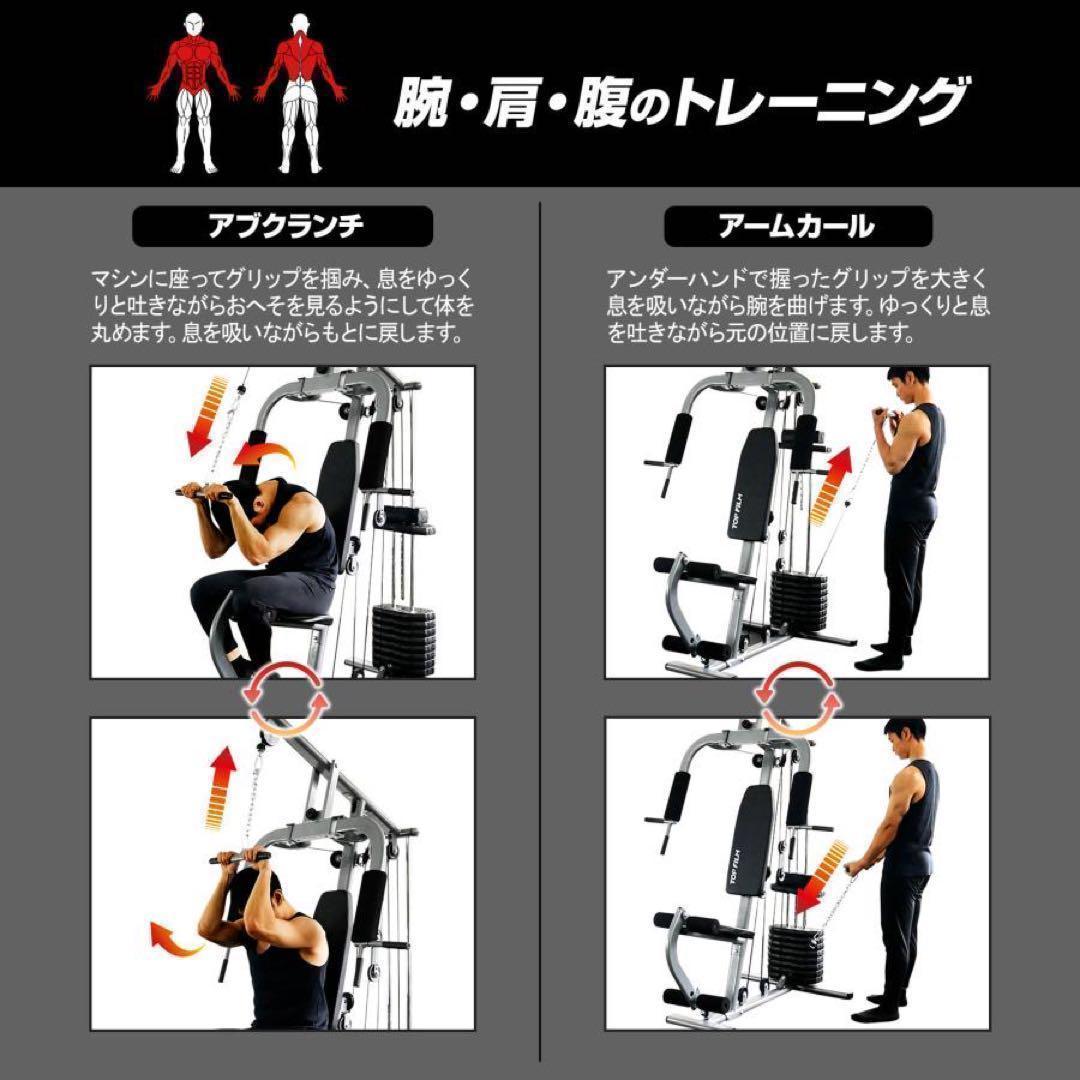 腕・肩・腹のトレーニング

アブクランチ

マシンに座ってグリップを掴み、息をゆっくりと吐きながらおへそを見るようにして体を丸めます。息を吸いながらもとに戻します。

アームカール

アンダーハンドで握ったグリップを大きく息を吸いながら腕を曲げます。ゆっくりと息を吐きながら元の位置に戻します。

TOP FILM

TOP FILM