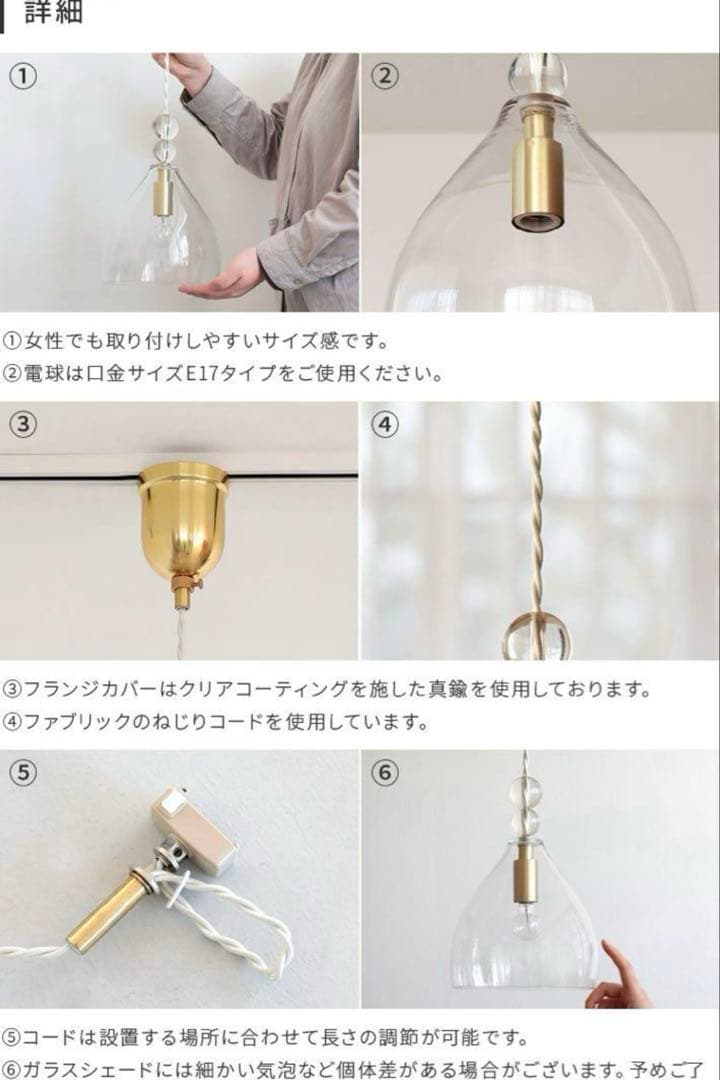 詳細

①

②

①女性でも取り付けしやすいサイズ感です。
②電球は口金サイズE17タイプをご使用ください。

③

④

③フランジカバーはクリアコーティングを施した真鍮を使用しております。
④ファブリックのねじりコードを使用しています。

⑤

⑥

⑤コードは設置する場所に合わせて長さの調節が可能です。
⑥ガラスシェードには細かい気泡など個体差がある場合がございます。予めご了