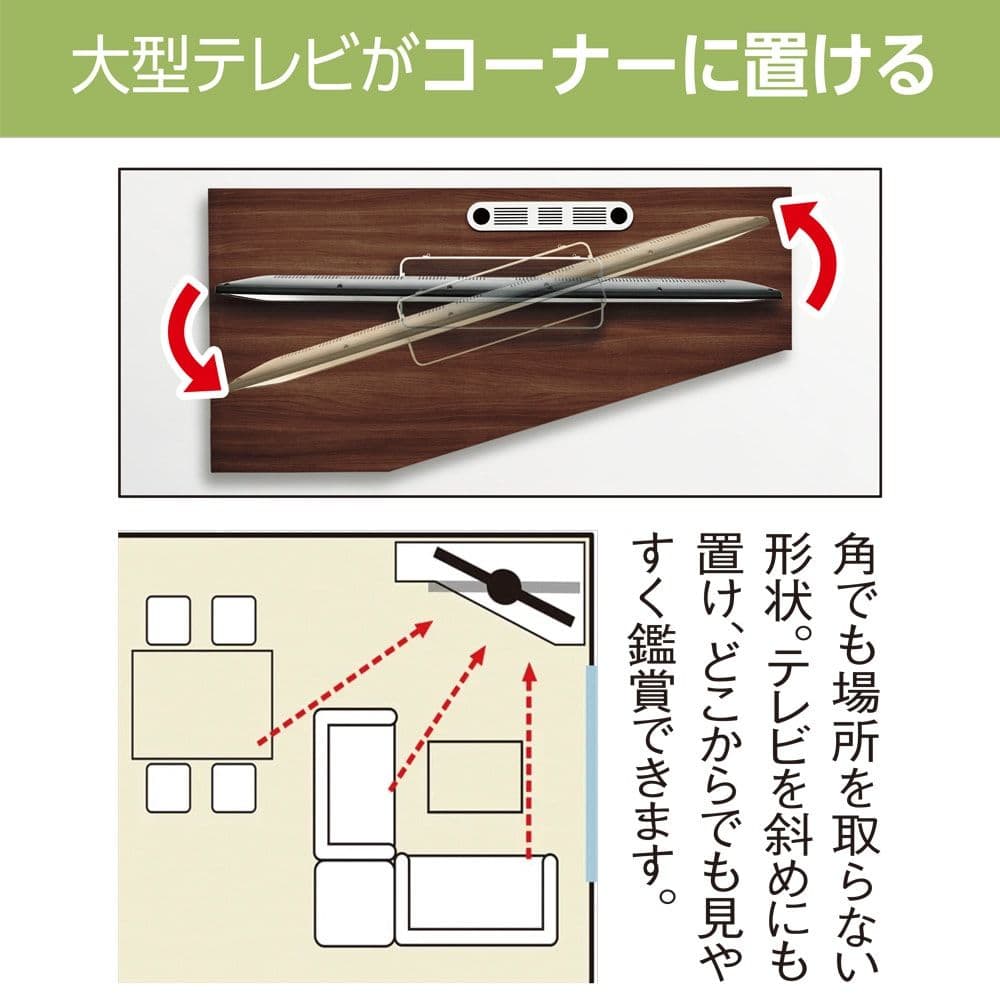 大型テレビがコーナーに置ける

角でも場所を取らない形状。テレビを斜めにも置け、どこからでも見やすく鑑賞できます。