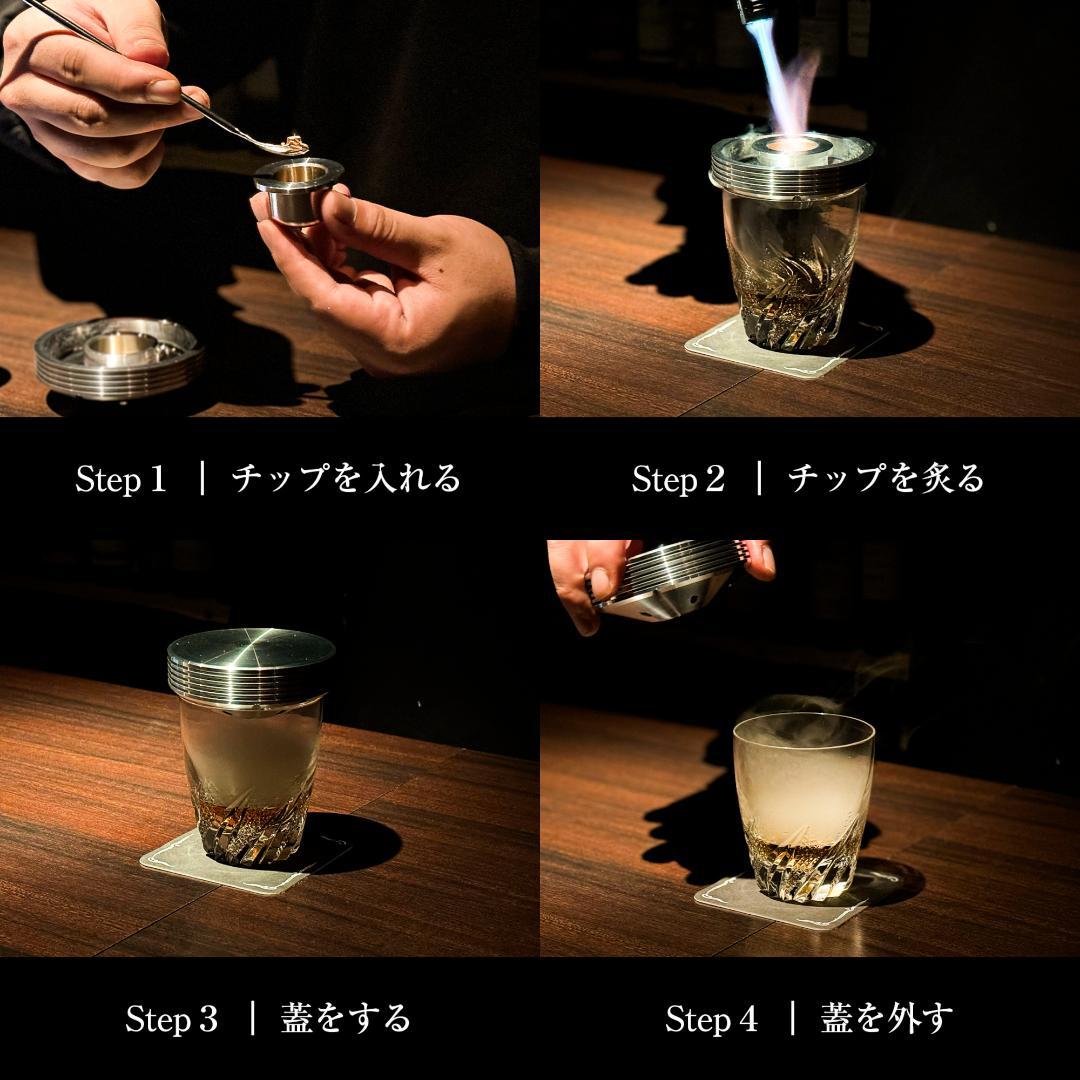 Step 1 | チップを入れる

Step 2 | チップを炙る

Step 3 | 蓋をする

Step 4 | 蓋を外す