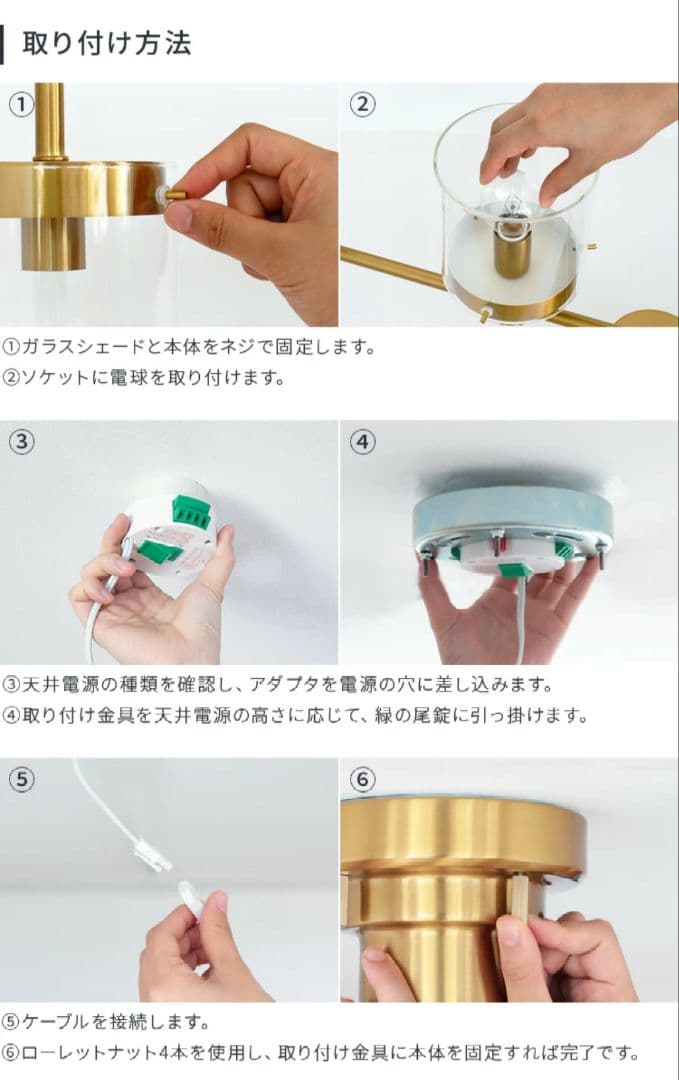 取り付け方法

①

②

①ガラスシェードと本体をネジで固定します。
②ソケットに電球を取り付けます。

③

④

③天井電源の種類を確認し、アダプタを電源の穴に差し込みます。
④取り付け金具を天井電源の高さに応じて、緑の尾錠に引っ掛けます。

⑤

⑥

⑤ケーブルを接続します。
⑥ローレットナット4本を使用し、取り付け金具に本体を固定すれば完了です。