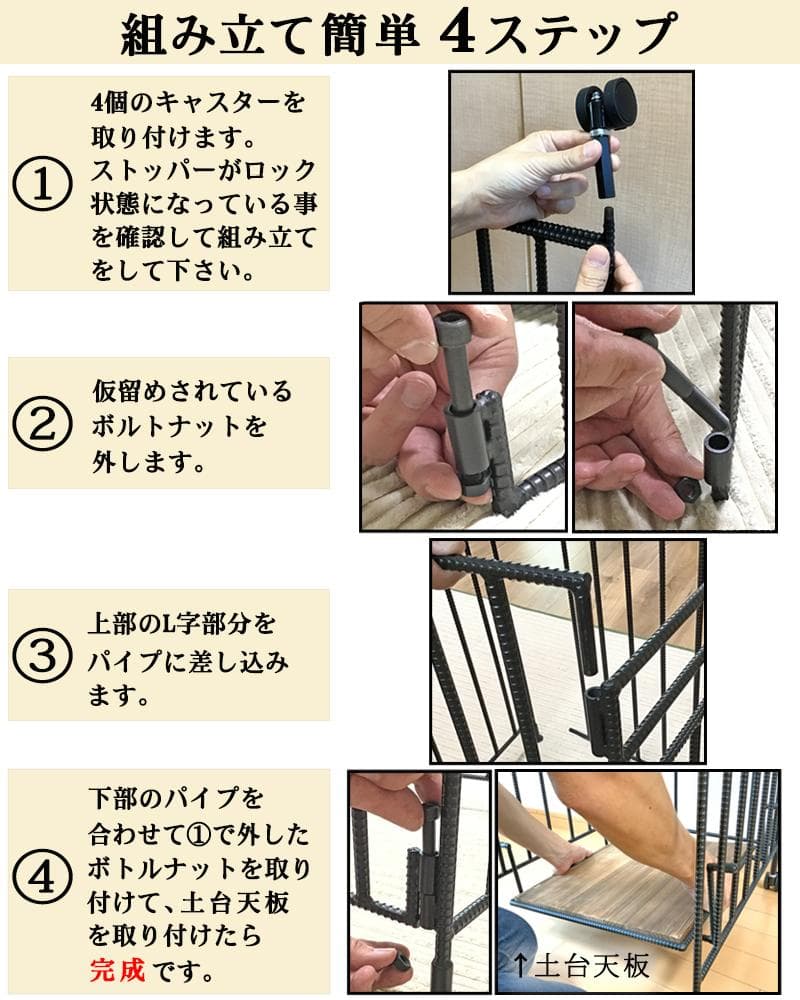 組み立て簡単 4ステップ

①

4個のキャスターを取り付けます。ストッパーがロック状態になっている事を確認して組み立てをして下さい。

②

仮留めされているボルトナットを外します。

③

上部のL字部分をパイプに差し込みます。

④

下部のパイプを合わせて①で外したボトルナットを取り付けて、土台天板を取り付けたら完成です。

↑土台天板