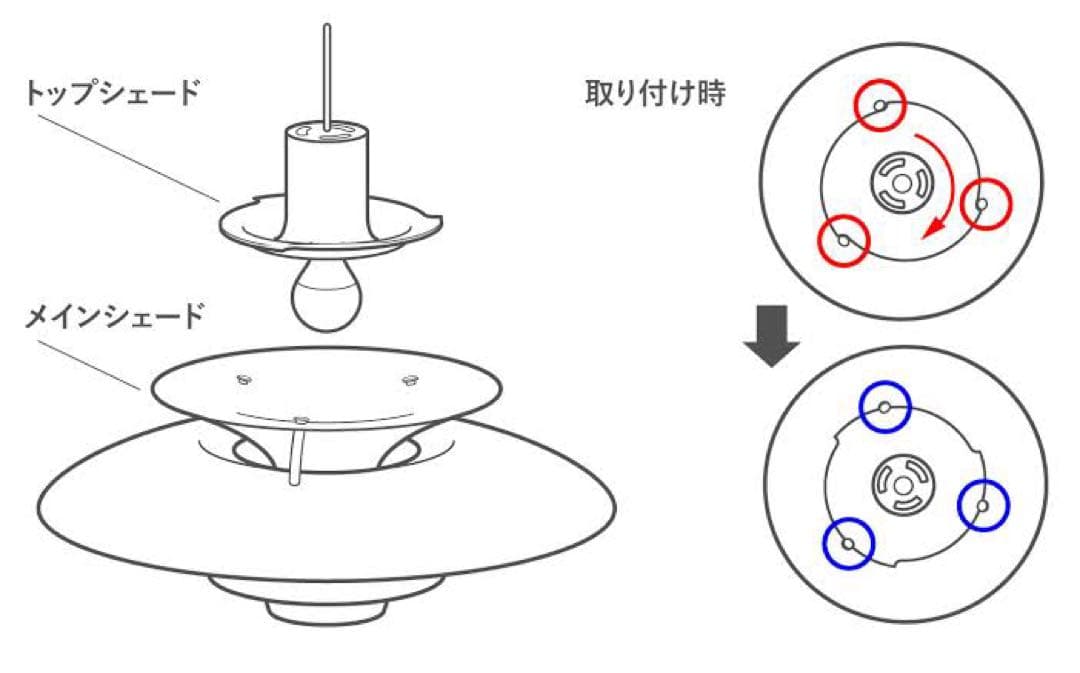 トップシェード

メインシェード

取り付け時