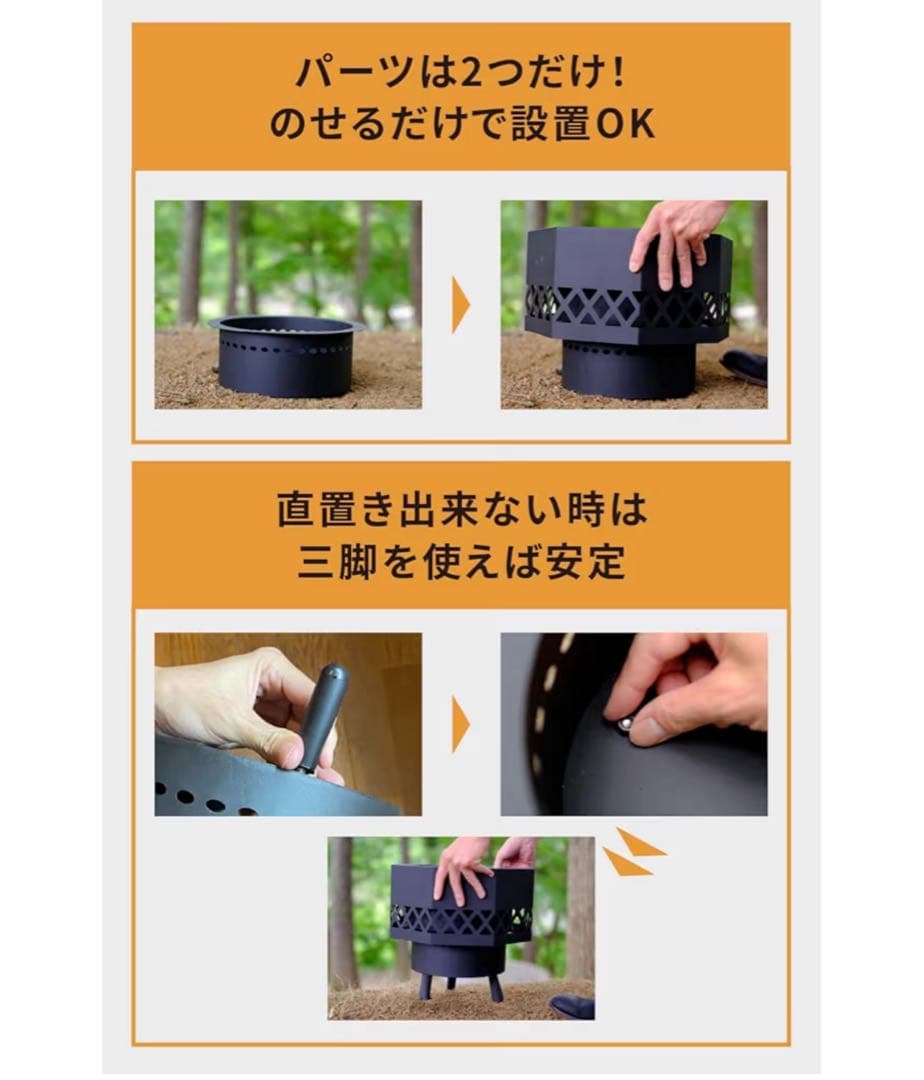 パーツは2つだけ！
のせるだけで設置OK

直置き出来ない時は
三脚を使えば安定