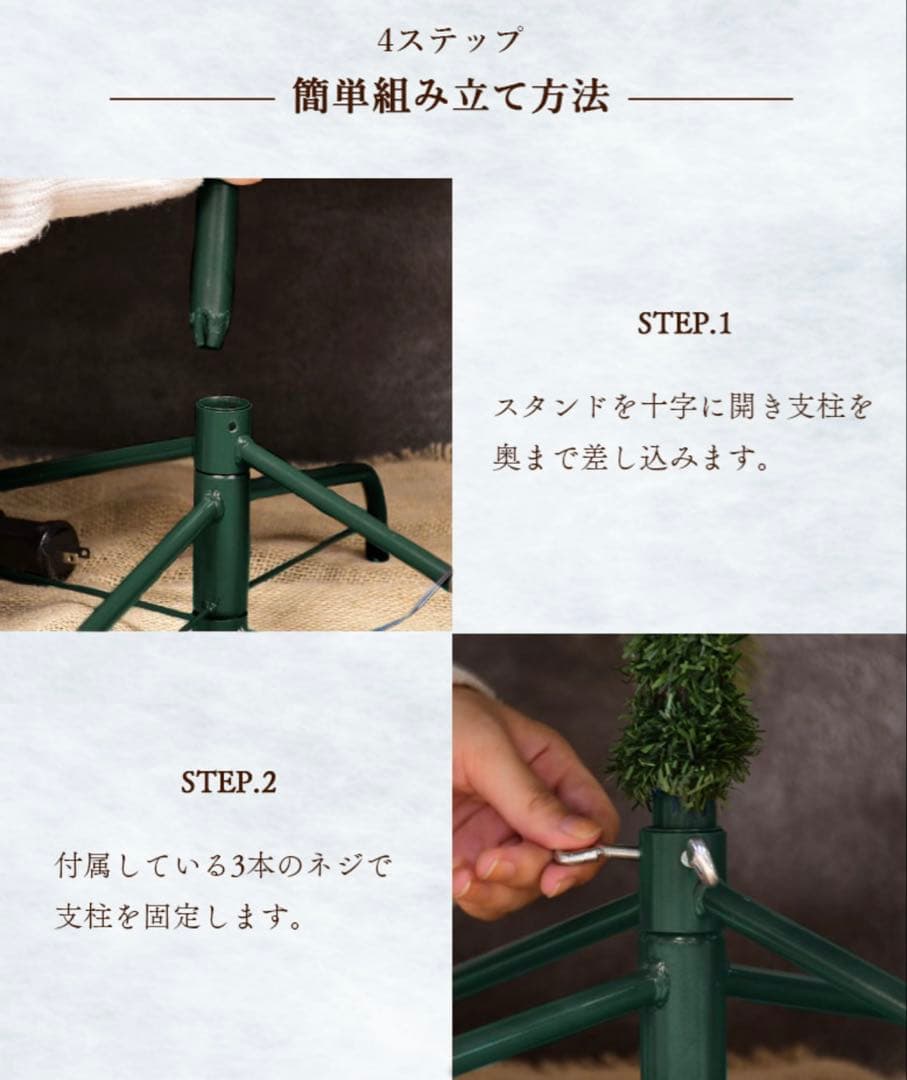 4ステップ

簡単組み立て方法

STEP.1

スタンドを十字に開き支柱を奥まで差し込みます。

STEP.2

付属している3本のネジで支柱を固定します。