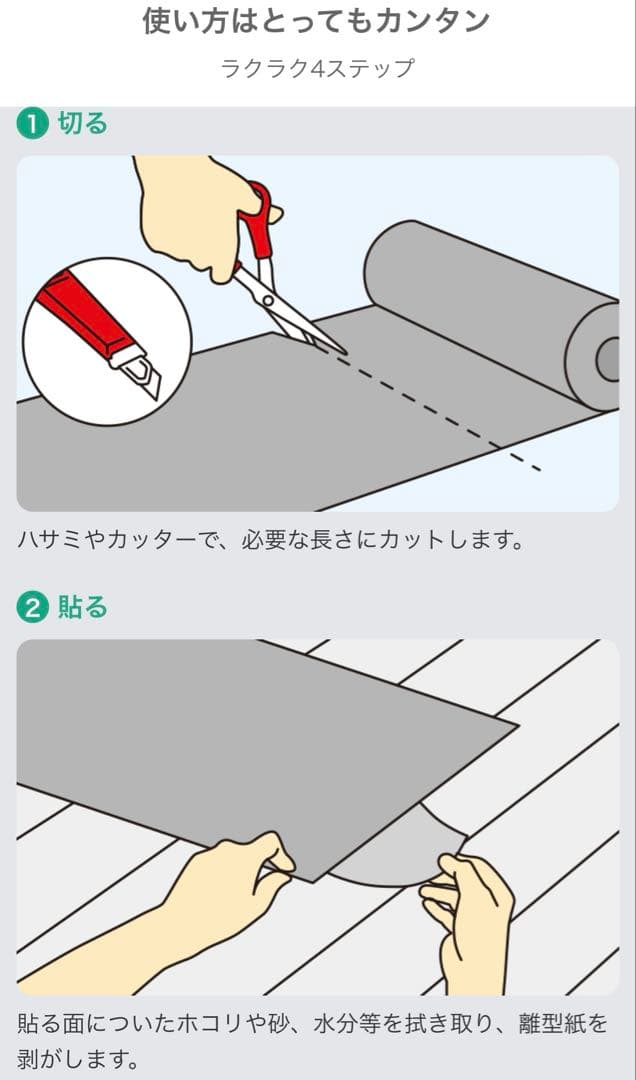 使い方はとってもカンタン

ラクラク4ステップ

1 切る

ハサミやカッターで、必要な長さにカットします。

2 貼る

貼る面についたホコリや砂、水分等を拭き取り、離型紙を剥がします。