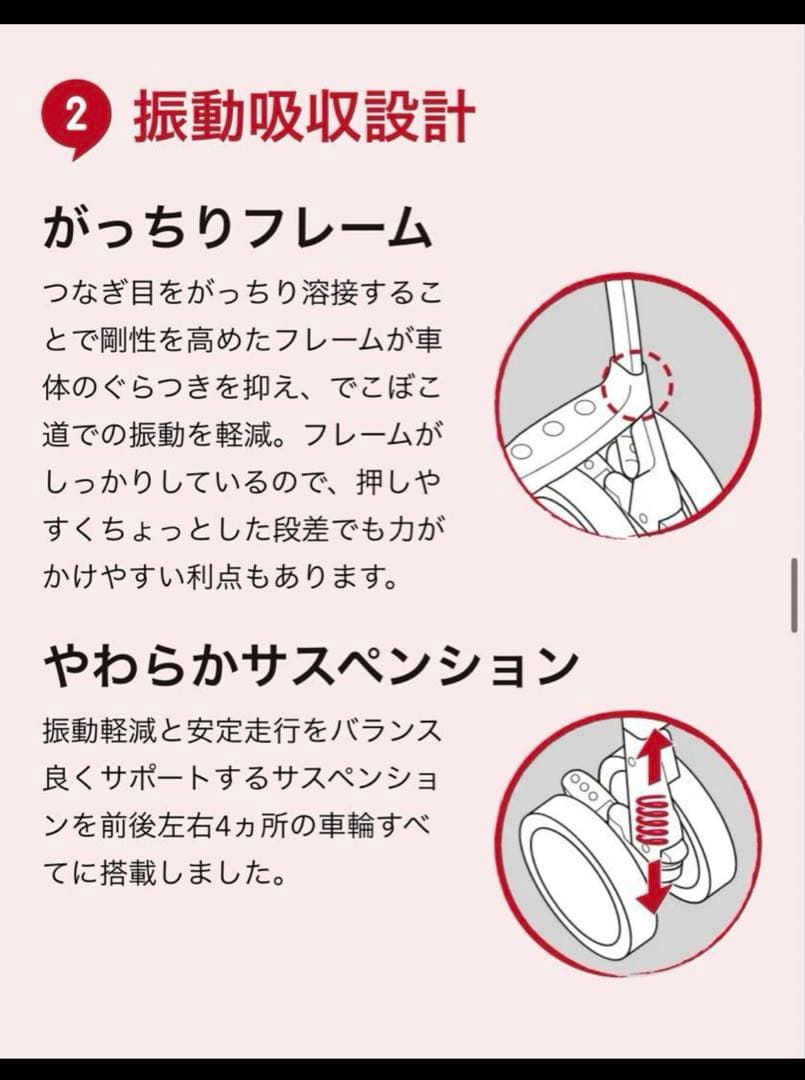 2 振動吸収設計

がっちりフレーム

つなぎ目をがっちり溶接することで剛性を高めたフレームが車体のぐらつきを抑え、でこぼこ道での振動を軽減。フレームがしっかりしているので、押しやすくちょっとした段差でも力がかけやすい利点もあります。

やわらかサスペンション

振動軽減と安定走行をバランス良くサポートするサスペンションを前後左右4ヵ所の車輪すべてに搭載しました。