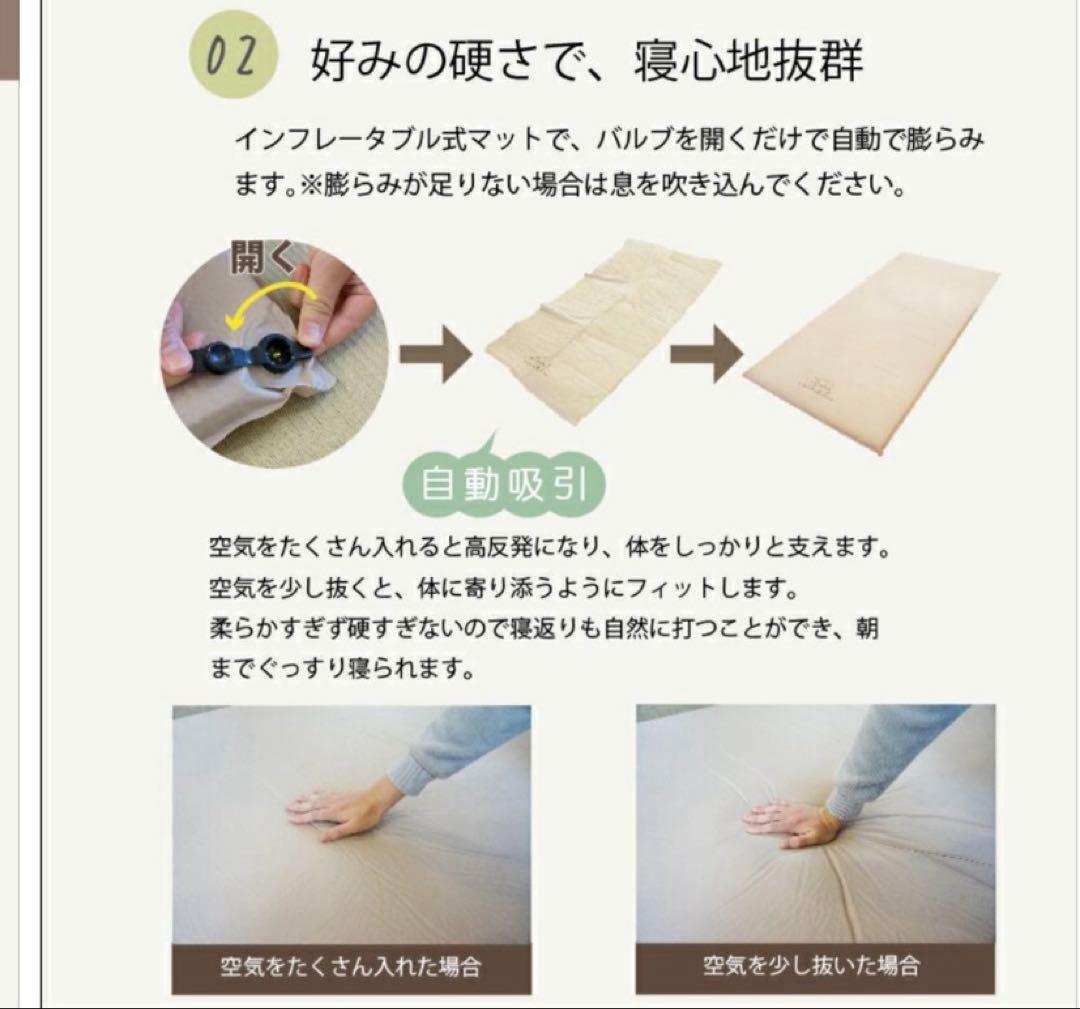 02 好みの硬さで、寝心地抜群

インフレータブル式マットで、バルブを開くだけで自動で膨らみます。※膨らみが足りない場合は息を吹き込んでください。

開く

自動吸引

空気をたくさん入れると高反発になり、体をしっかりと支えます。
空気を少し抜くと、体に寄り添うようにフィットします。
柔らかすぎず硬すぎないので寝返りも自然に打つことができ、朝までぐっすり寝られます。

空気をたくさん入れた場合

空気を少し抜いた場合