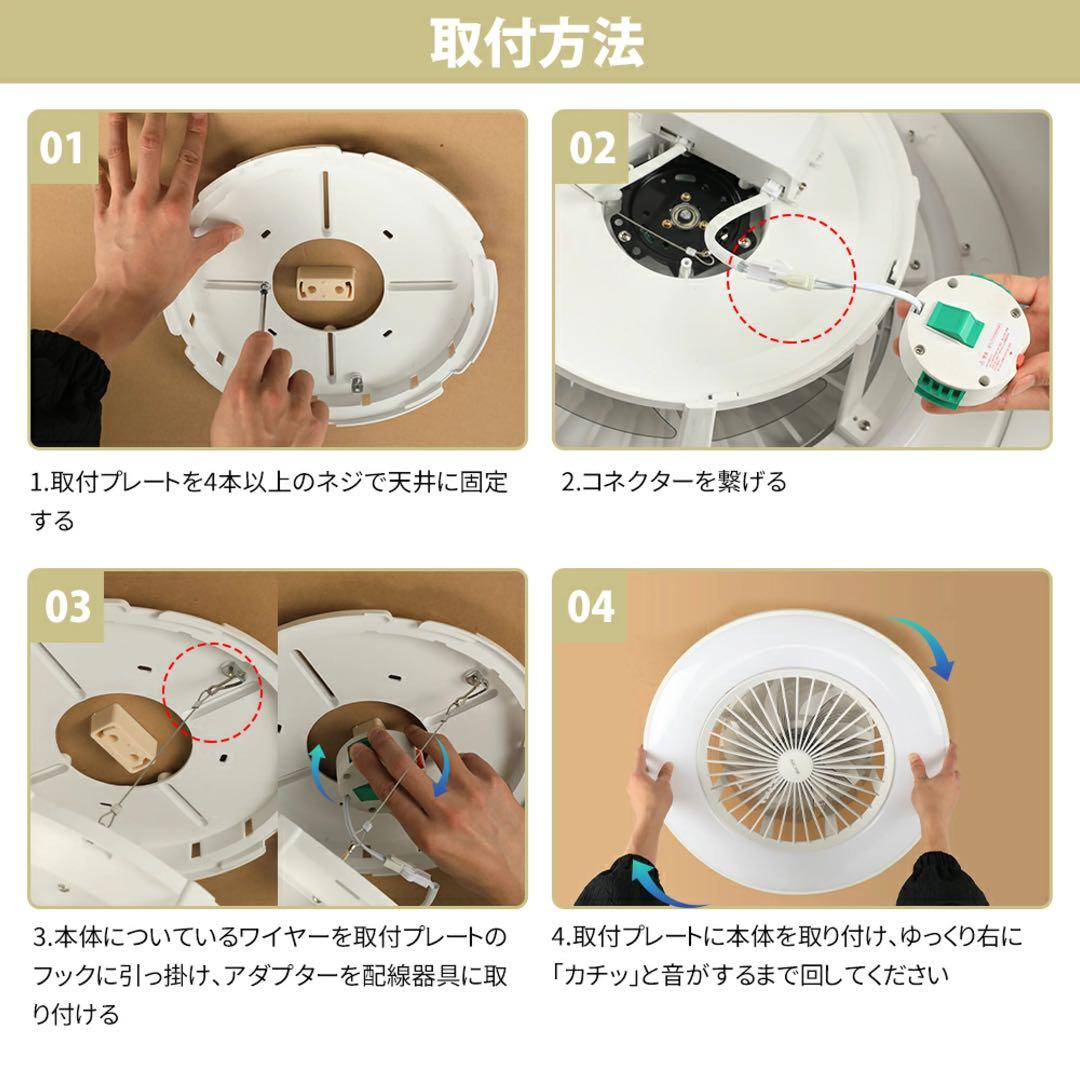 取付方法

01

1.取付プレートを4本以上のネジで天井に固定する

02

2.コネクターを繋げる

03

3.本体についているワイヤーを取付プレートのフックに引っ掛け、アダプターを配線器具に取り付ける

04

4.取付プレートに本体を取り付け、ゆっくり右に「カチッ」と音がするまで回してください