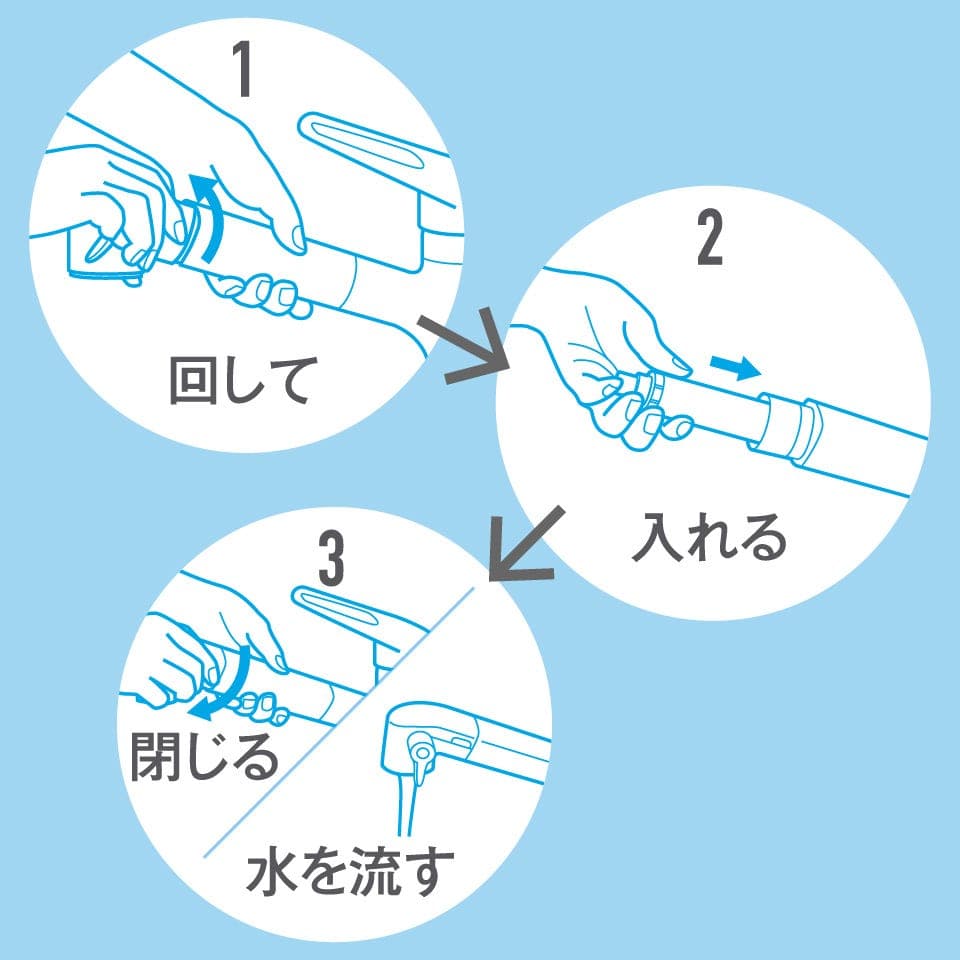 1

回して

2

入れる

3

閉じる

水を流す