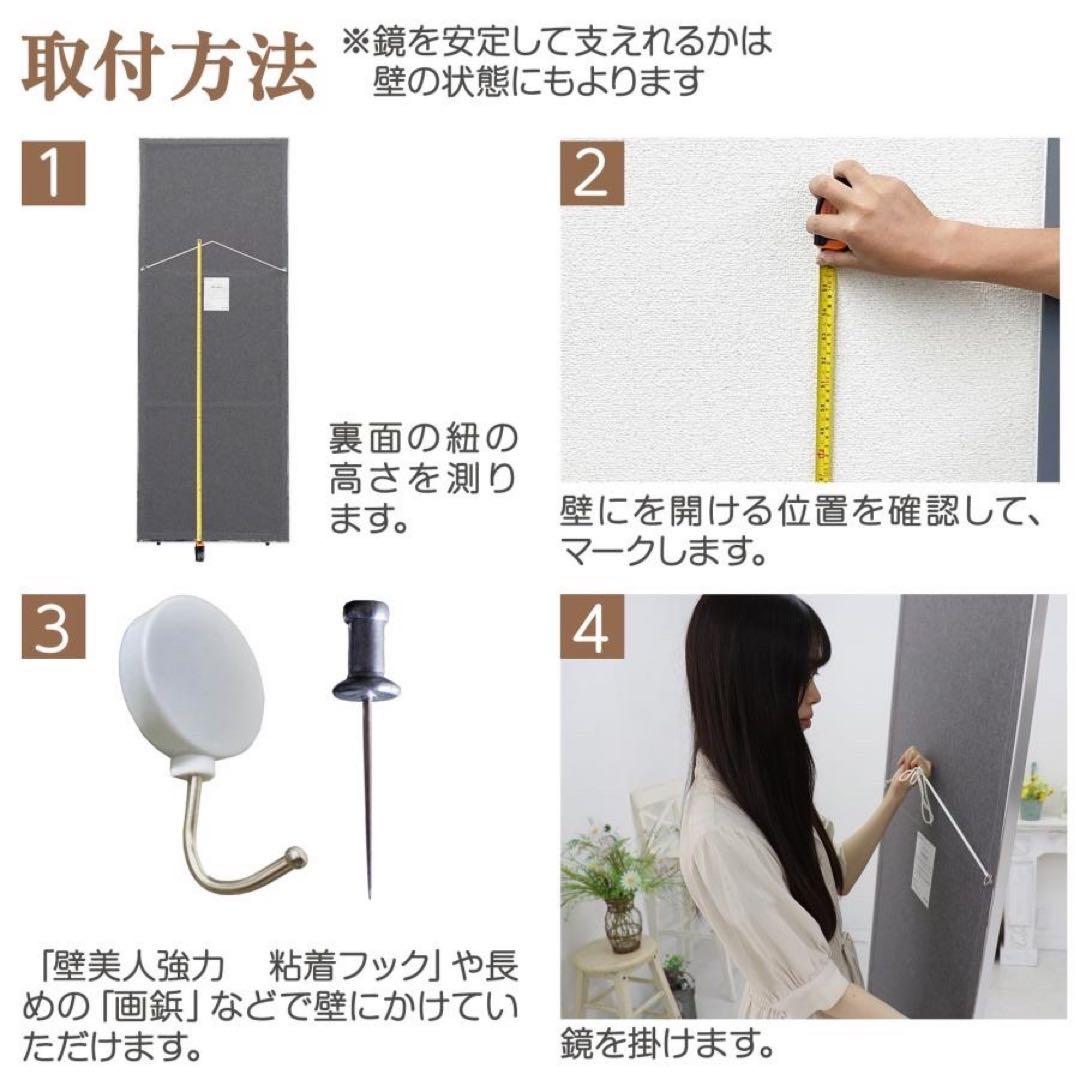 取付方法 ※鏡を安定して支えれるかは壁の状態にもよります

1

裏面の紐の高さを測ります。

2

壁にを開ける位置を確認して、マークします。

3

「壁美人強力　粘着フック」や長めの「画鋲」などで壁にかけていただけます。

4

鏡を掛けます。