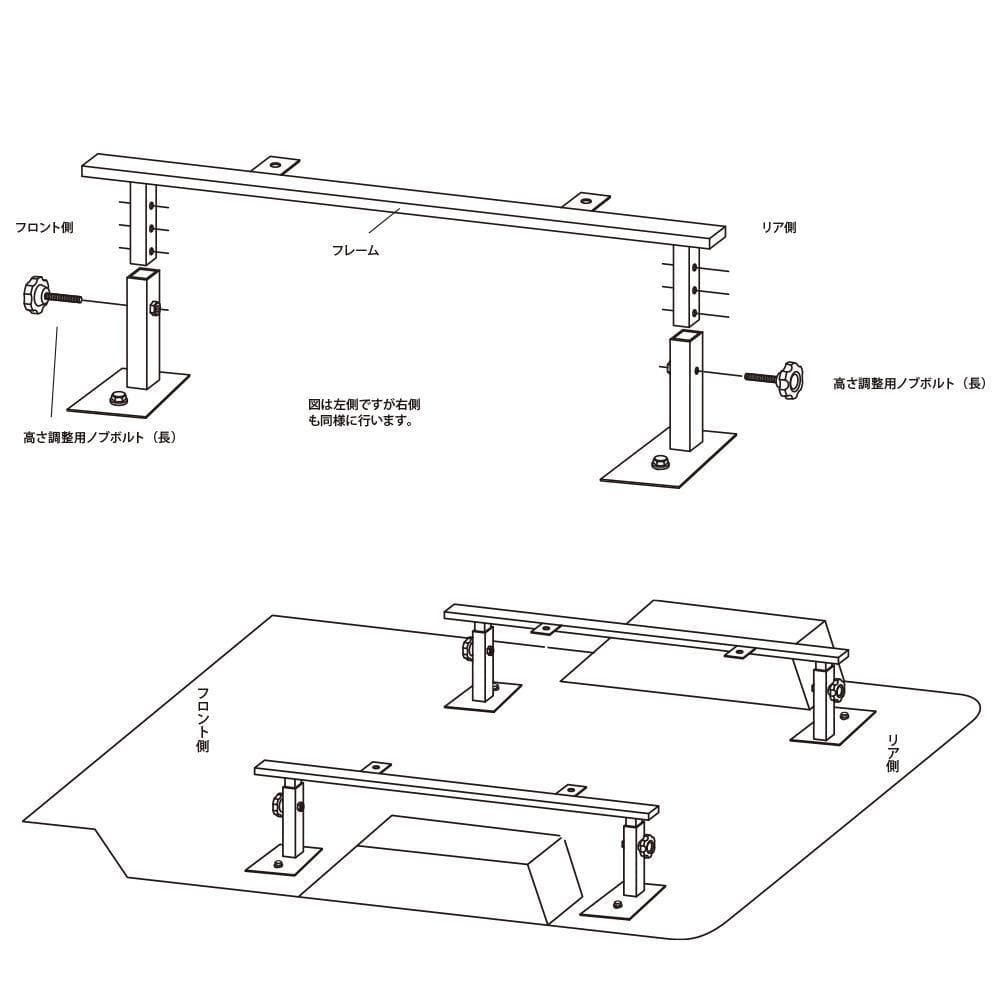 フロント側

フレーム

リア側

高さ調整用ノブボルト（長）

図は左側ですが右側も同様に行います。

高さ調整用ノブボルト（長）

フロント側

リア側