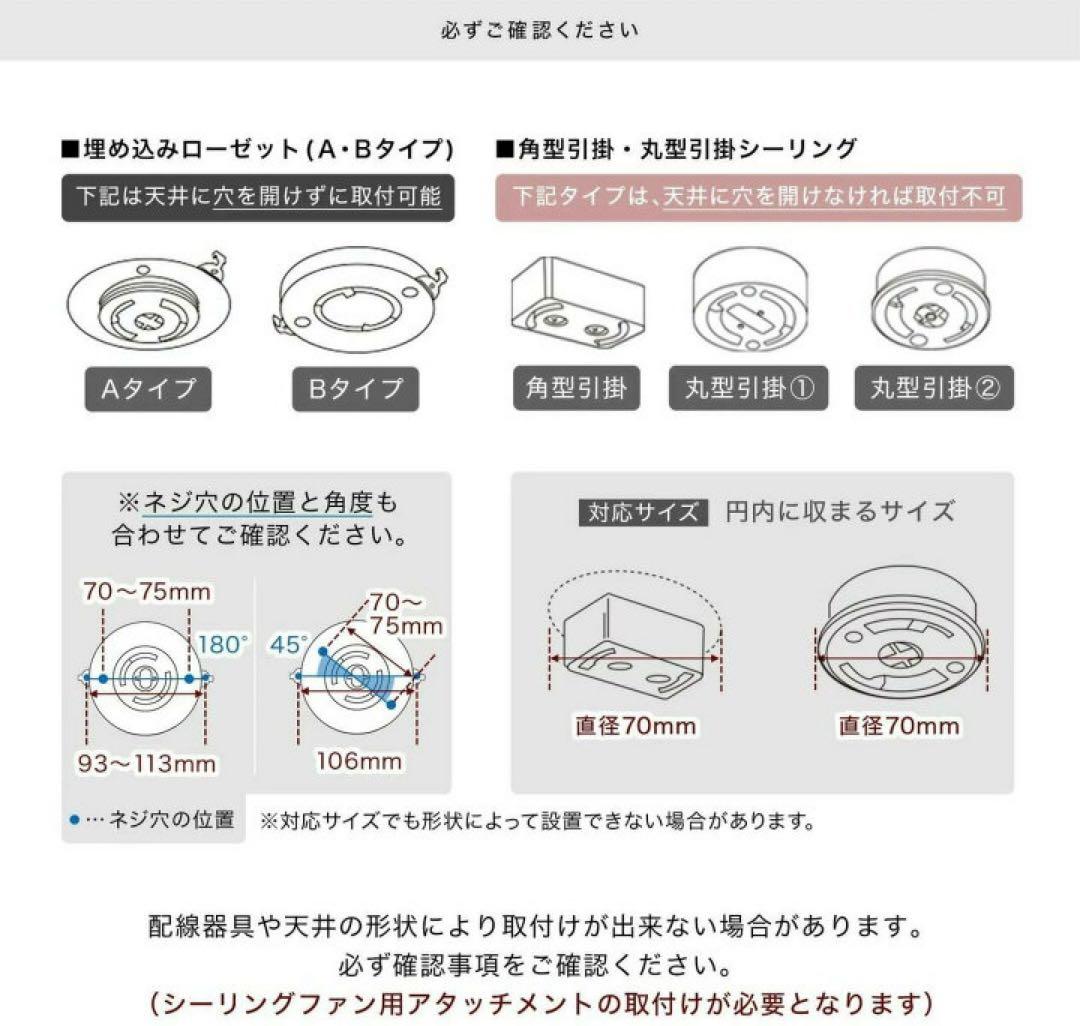 必ずご確認ください

■埋め込みローゼット(A・Bタイプ)

下記は天井に穴を開けずに取付可能

Aタイプ

Bタイプ

■角型引掛・丸型引掛シーリング

下記タイプは、天井に穴を開けなければ取付不可

角型引掛

丸型引掛①

丸型引掛②

※ネジ穴の位置と角度も合わせてご確認ください。

70～75mm

180°

93～113mm

45°

70～75mm

106mm

●…ネジ穴の位置

対応サイズ 円内に収まるサイズ

直径70mm

直径70mm

※対応サイズでも形状によって設置できない場合があります。

配線器具や天井の形状により取付けが出来ない場合があります。
必ず確認事項をご確認ください。
(シーリングファン用アタッチメントの取付けが必要となります)