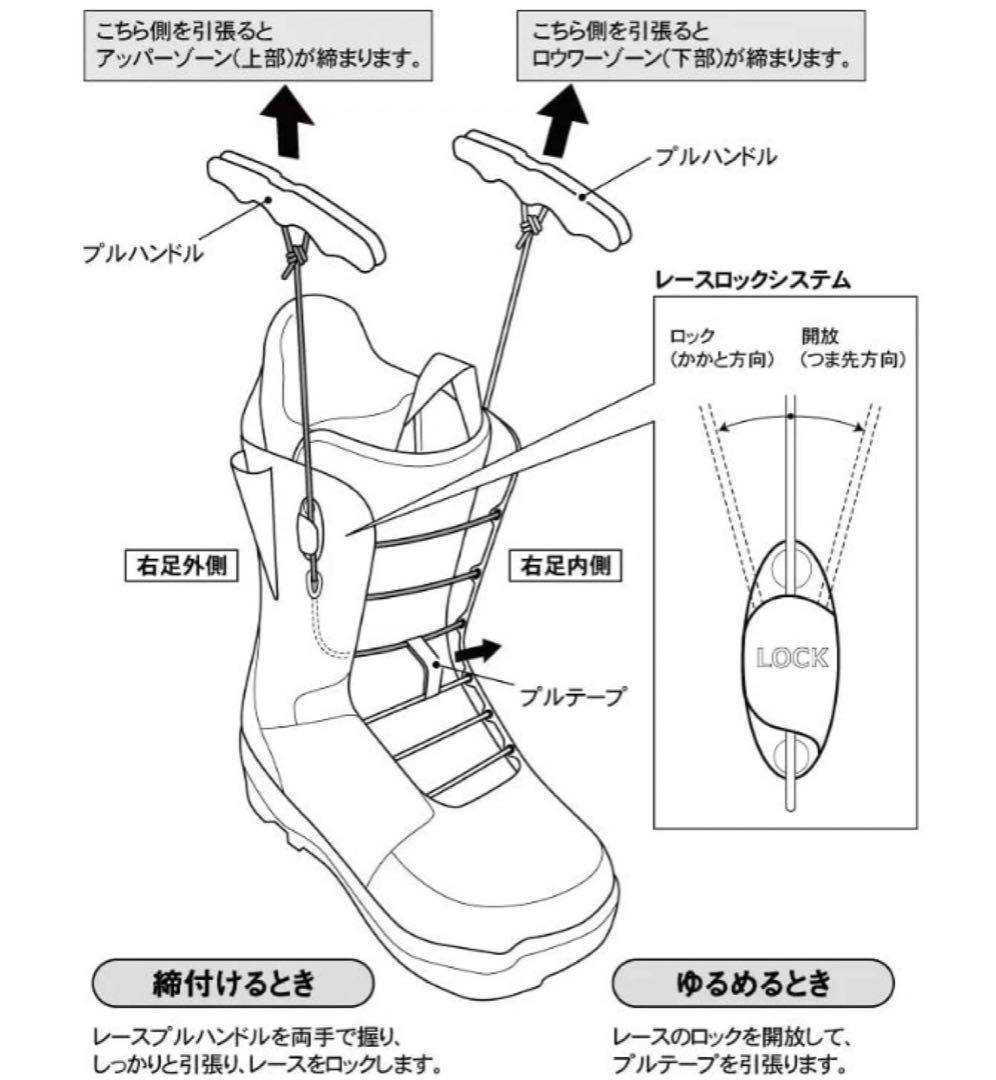 こちら側を引張ると
アッパーゾーン(上部)が締まります。

こちら側を引張ると
ロウワーゾーン(下部)が締まります。

プルハンドル

プルハンドル

レースロックシステム

ロック
(かかと方向)

開放
(つま先方向)

LOCK

右足外側

右足内側

プルテープ

締付けるとき

レースプルハンドルを両手で握り、
しっかりと引張り、レースをロックします。

ゆるめるとき

レースのロックを開放して、
プルテープを引張ります。