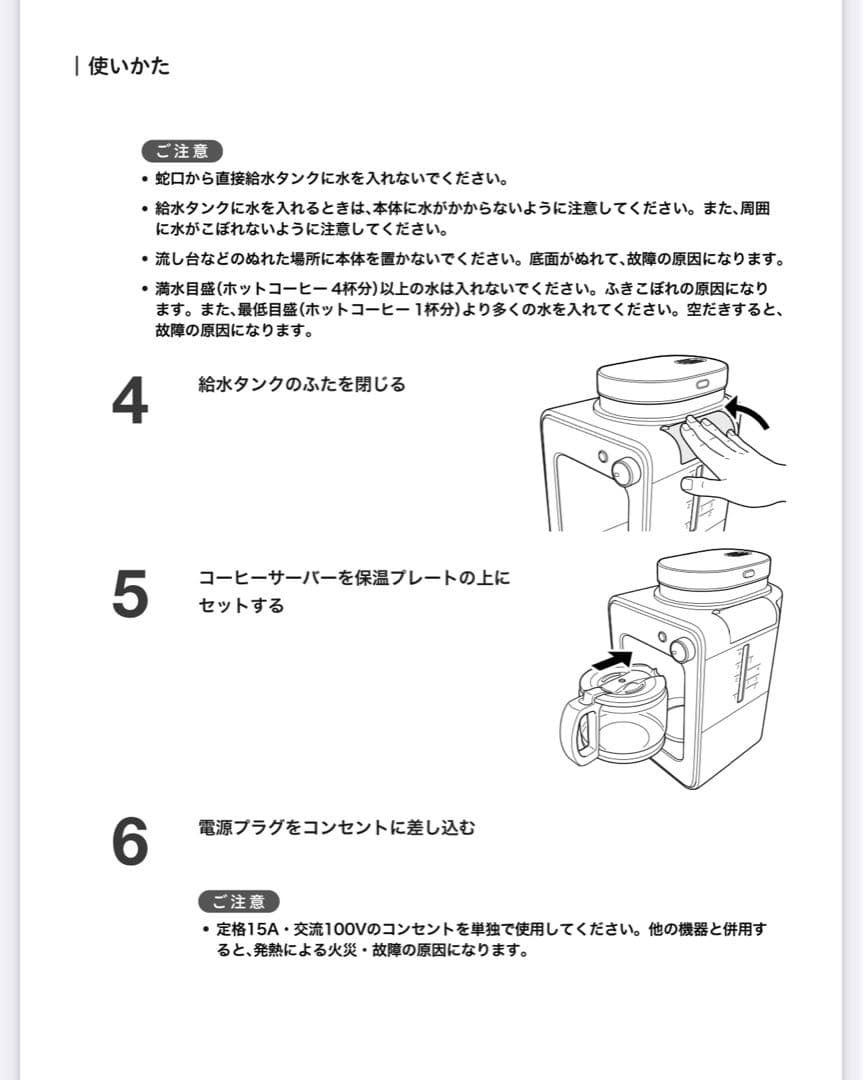 | 使いかた

ご注意

• 蛇口から直接給水タンクに水を入れないでください。

• 給水タンクに水を入れるときは、本体に水がかからないように注意してください。また、周囲に水がこぼれないように注意してください。

• 流し台などのぬれた場所に本体を置かないでください。底面がぬれて、故障の原因になります。

• 満水目盛(ホットコーヒー 4杯分)以上の水は入れないでください。ふきこぼれの原因になります。また、最低目盛(ホットコーヒー 1杯分)より多くの水を入れてください。空だきすると、故障の原因になります。

4 給水タンクのふたを閉じる

5 コーヒーサーバーを保温プレートの上にセットする

6 電源プラグをコンセントに差し込む

ご注意

• 定格15A・交流100Vのコンセントを単独で使用してください。他の機器と併用すると、発熱による火災・故障の原因になります。