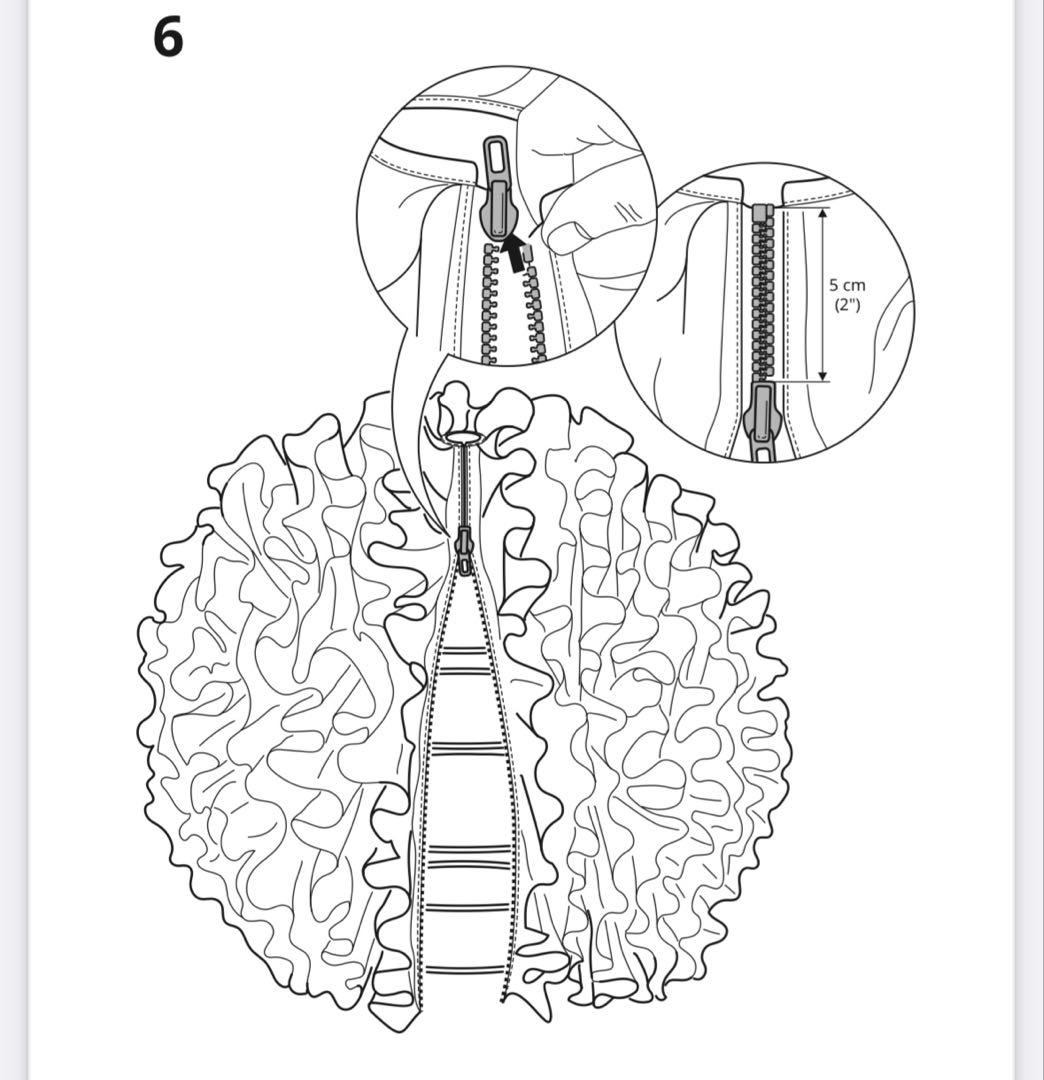 6

5 cm
(2")