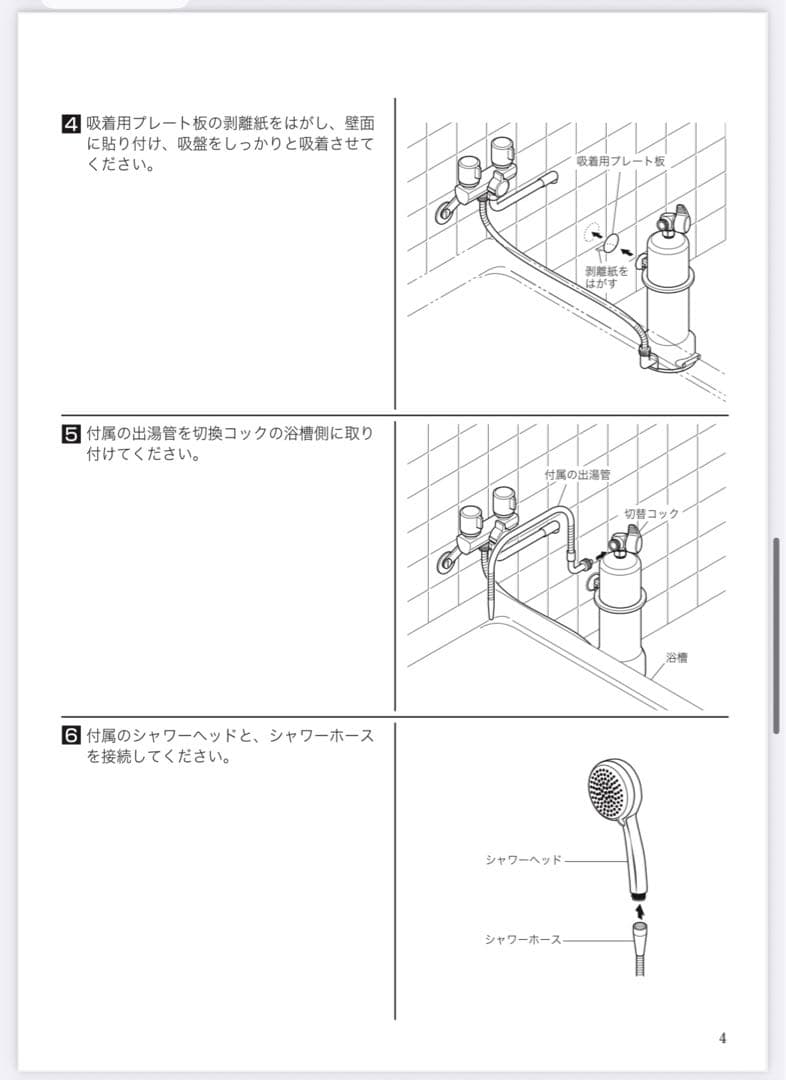 4 吸着用プレート板の剥離紙をはがし、壁面に貼り付け、吸盤をしっかりと吸着させてください。

吸着用プレート板

剥離紙をはがす

5 付属の出湯管を切換コックの浴槽側に取り付けてください。

付属の出湯管

切替コック

浴槽

6 付属のシャワーヘッドと、シャワーホースを接続してください。

シャワーヘッド

シャワーホース

4