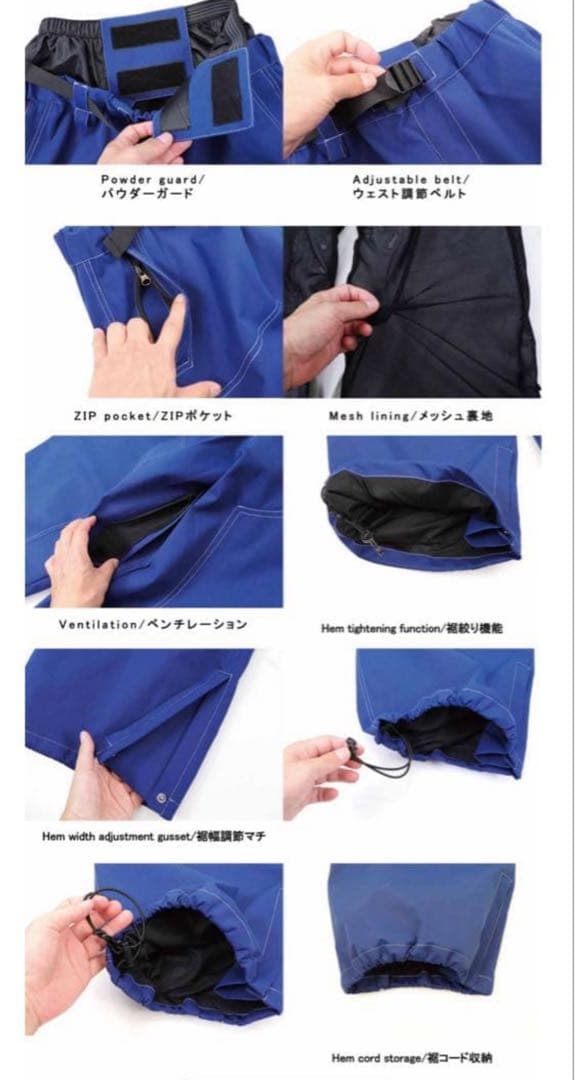 Powder guard/
パウダーガード

Adjustable belt/
ウェスト調節ベルト

ZIP pocket/ZIPポケット

Mesh lining/メッシュ裏地

Ventilation/ベンチレーション

Hem tightening function/裾絞り機能

Hem width adjustment gusset/裾幅調節マチ

Hem cord storage/裾コード収納