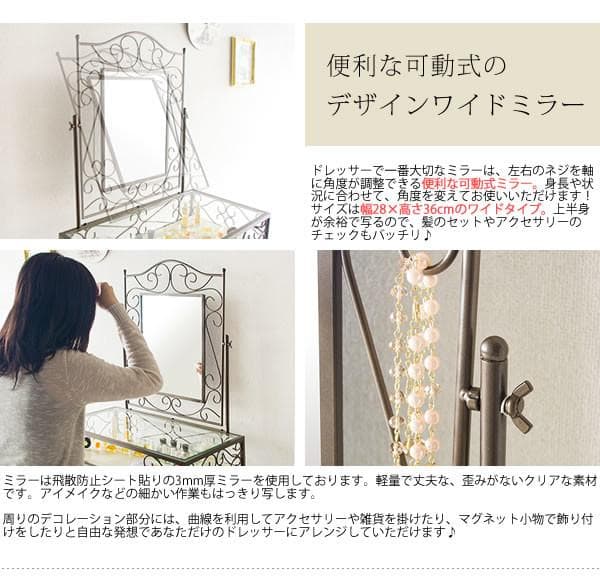 便利な可動式の
デザインワイドミラー

ドレッサーで一番大切なミラーは、左右のネジを軸に角度が調整できる便利な可動式ミラー。身長や状況に合わせて、角度を変えてお使いいただけます！サイズは幅28×高さ36cmのワイドタイプ。上半身が余裕で写るので、髪のセットやアクセサリーのチェックもバッチリ♪

ミラーは飛散防止シート貼りの3mm厚ミラーを使用しております。軽量で丈夫な、歪みがないクリアな素材です。アイメイクなどの細かい作業もはっきり写します。

周りのデコレーション部分には、曲線を利用してアクセサリーや雑貨を掛けたり、マグネット小物で飾り付けをしたりと自由な発想であなただけのドレッサーにアレンジしていただけます♪