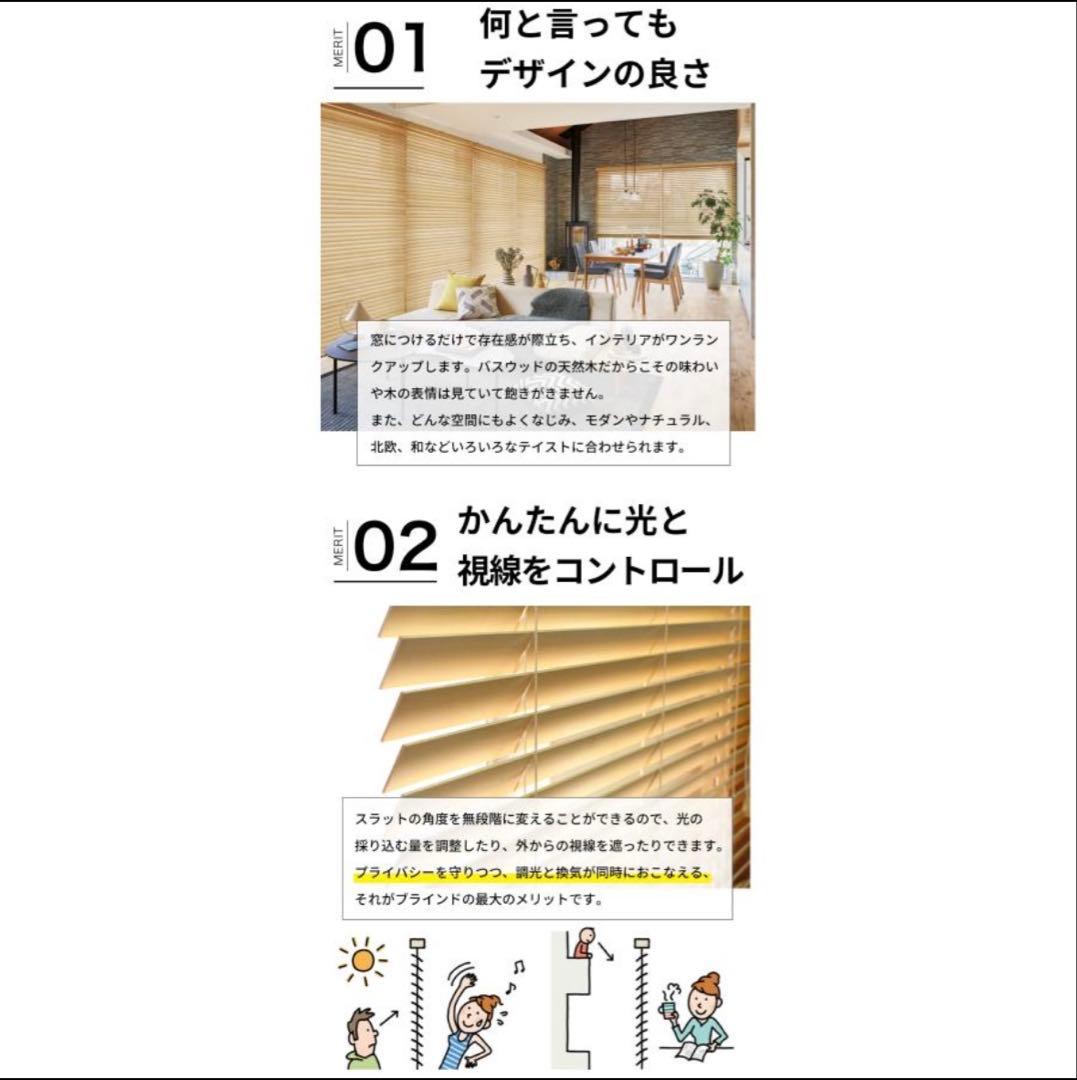 MERIT 01 何と言っても
デザインの良さ

窓につけるだけで存在感が際立ち、インテリアがワンランクアップします。バスウッドの天然木だからこその味わいや木の表情は見ていて飽きがきません。
また、どんな空間にもよくなじみ、モダンやナチュラル、北欧、和などいろいろなテイストに合わせられます。

MERIT 02 かんたんに光と
視線をコントロール

スラットの角度を無段階に変えることができるので、光の採り込む量を調整したり、外からの視線を遮ったりできます。
プライバシーを守りつつ、調光と換気が同時におこなえる、それがブラインドの最大のメリットです。