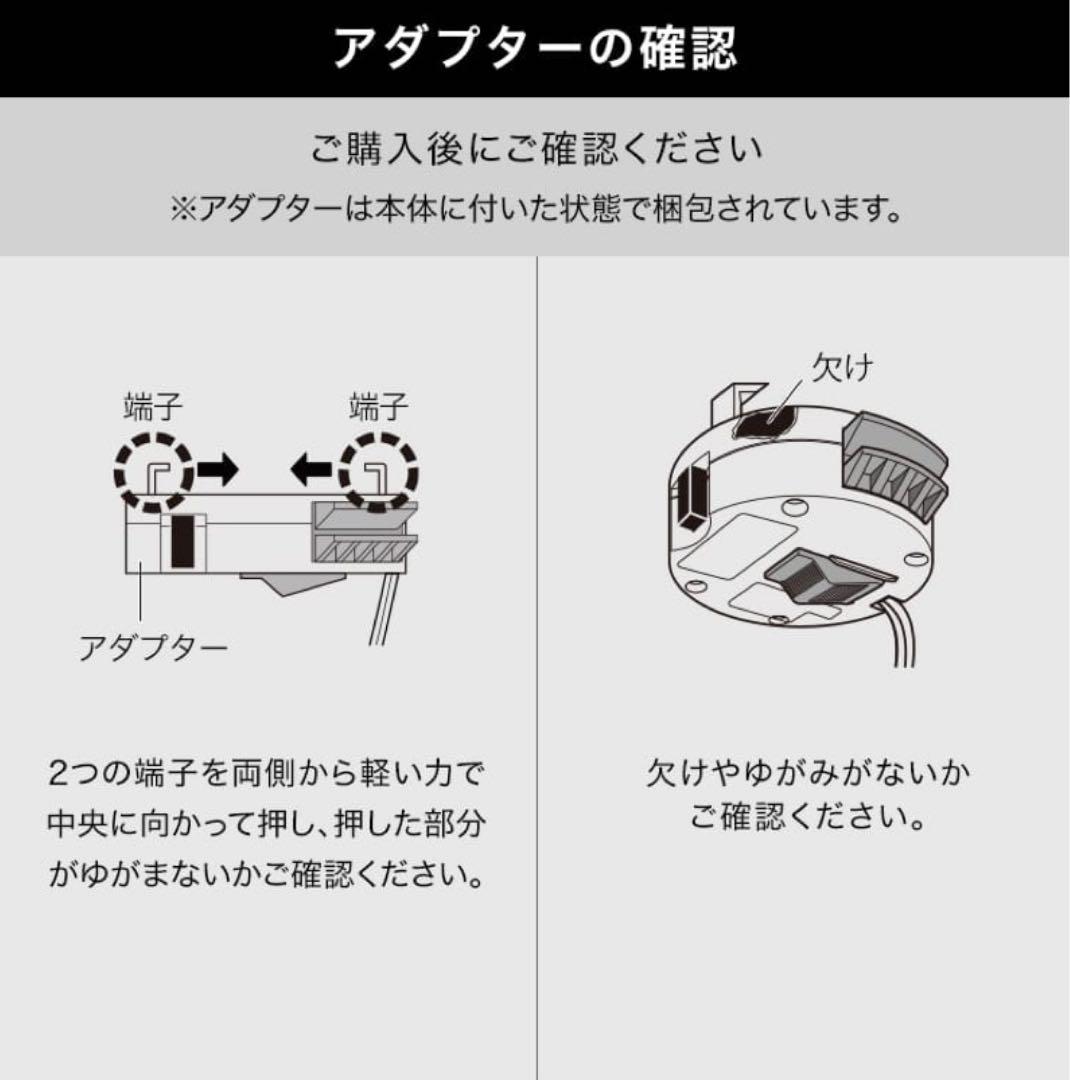 アダプターの確認

ご購入後にご確認ください
※アダプターは本体に付いた状態で梱包されています。

端子
端子
アダプター

2つの端子を両側から軽い力で中央に向かって押し、押した部分がゆがまないかご確認ください。

欠け

欠けやゆがみがないかご確認ください。