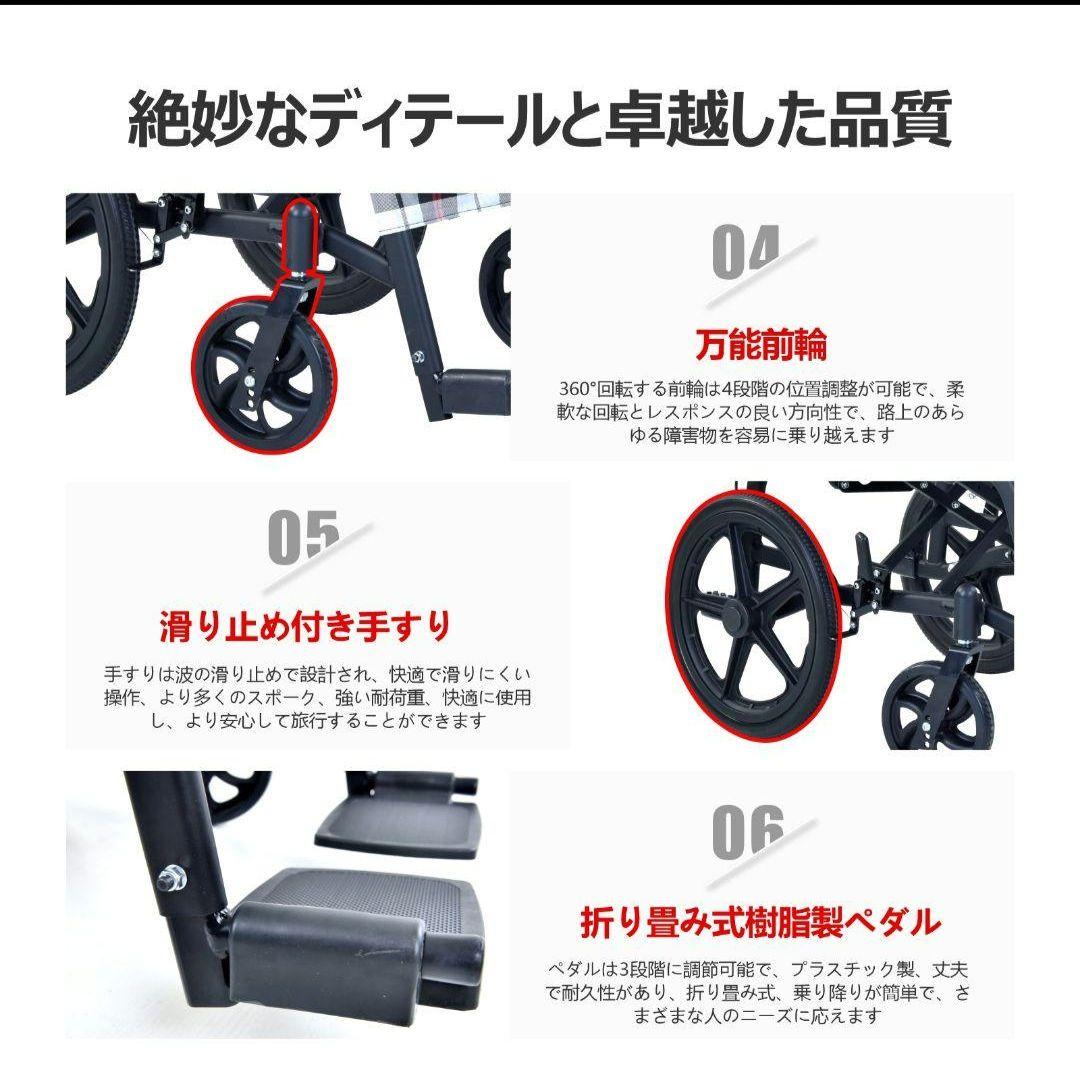 絶妙なディテールと卓越した品質

04

万能前輪

360°回転する前輪は4段階の位置調整が可能で、柔軟な回転とレスポンスの良い方向性で、路上のあらゆる障害物を容易に乗り越えます

05

滑り止め付き手すり

手すりは波の滑り止めで設計され、快適で滑りにくい操作、より多くのスポーク、強い耐荷重、快適に使用し、より安心して旅行することができます

06

折り畳み式樹脂製ペダル

ペダルは3段階に調節可能で、プラスチック製、丈夫で耐久性があり、折り畳み式、乗り降りが簡単で、さまざまな人のニーズに応えます